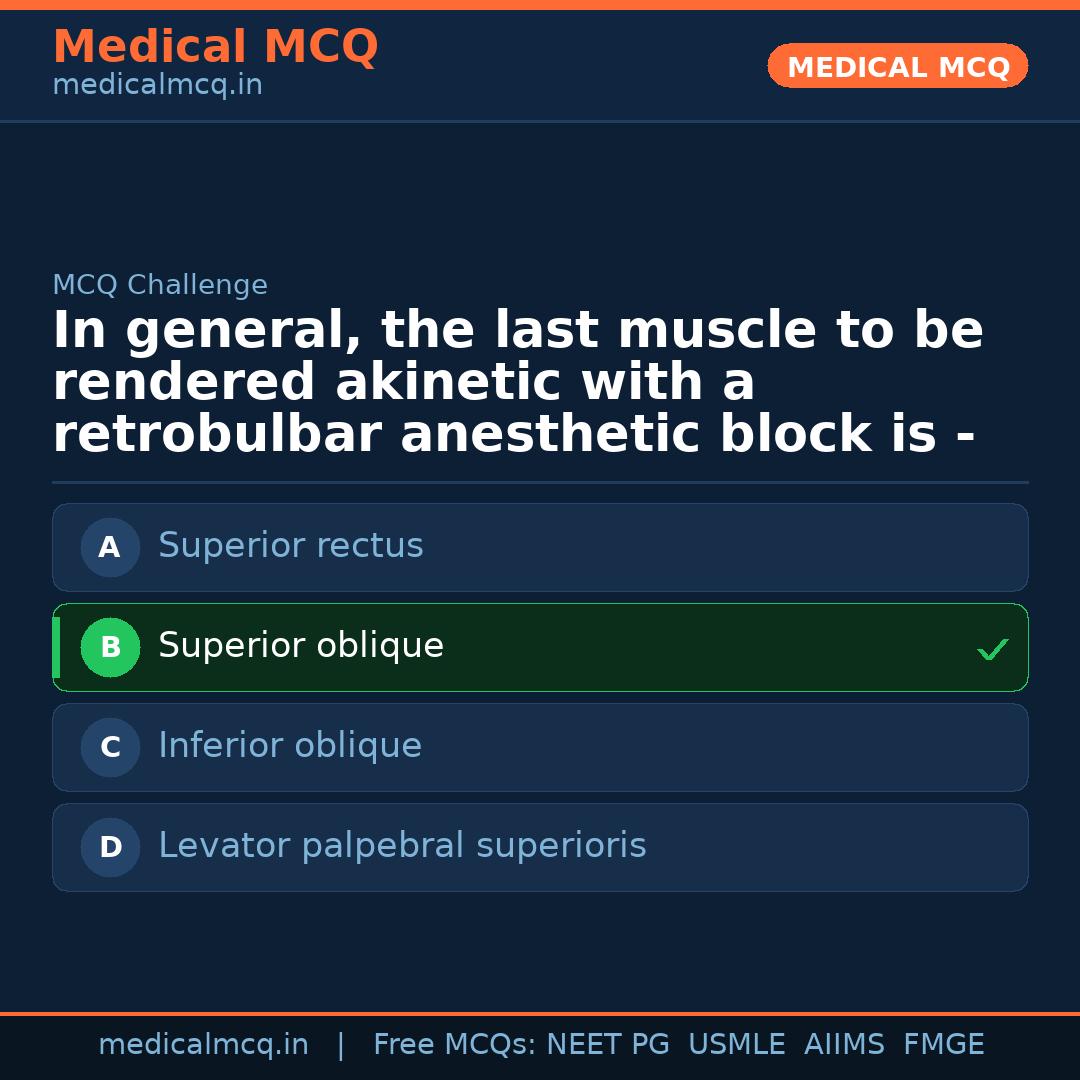 Medical MCQ
medicalmcq.in

MEDICAL MCQ

MCQ Challenge

In general, the last muscle to be rendered akinetic with a retrobulbar anesthetic block is -

A Superior rectus

B Superior oblique ✓

C Inferior oblique

D Levator palpebral superioris

medicalmcq.in | Free MCQs: NEET PG USMLE AIIMS FMGE