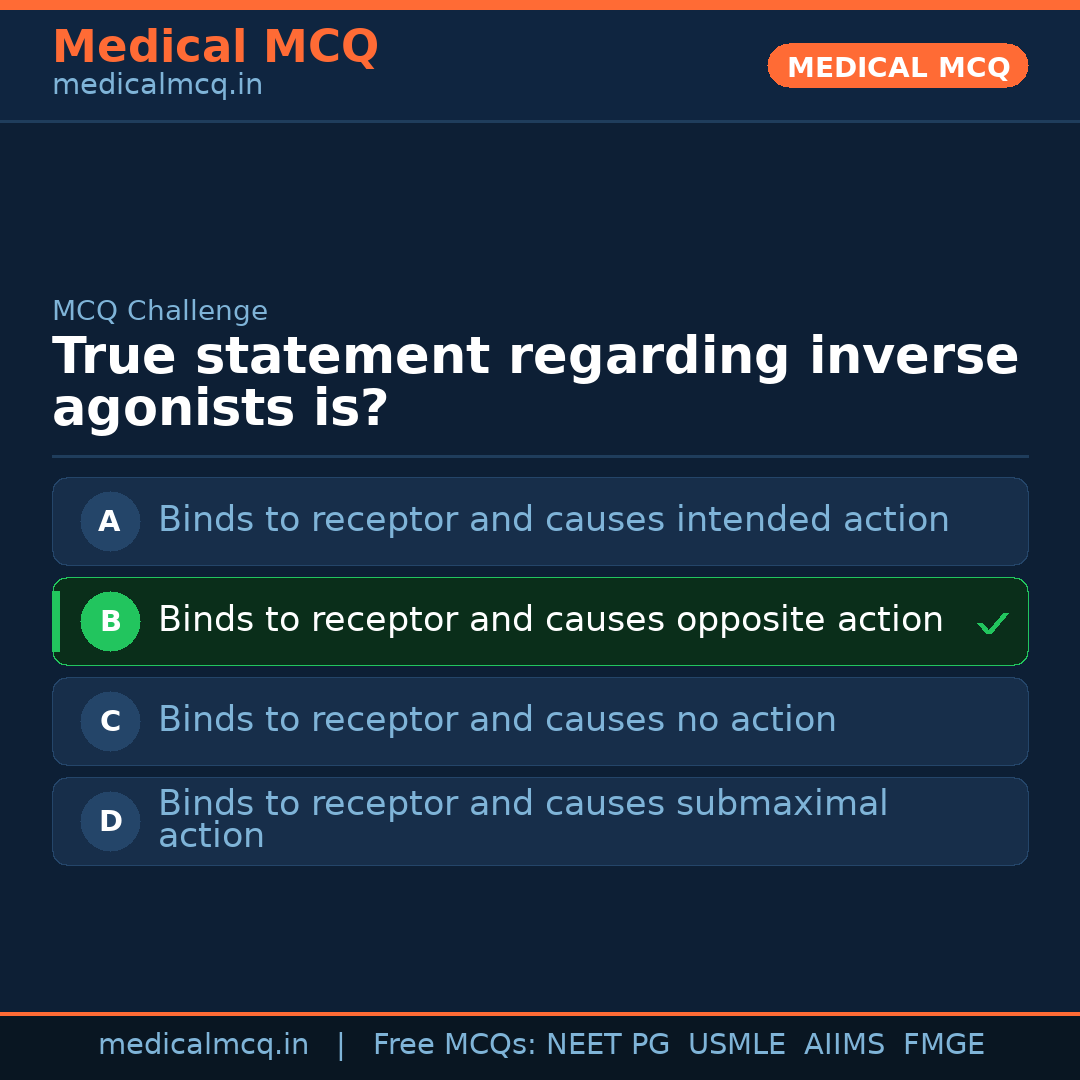 Medical MCQ
medicalmcq.in

MEDICAL MCQ

MCQ Challenge

True statement regarding inverse agonists is?

A Binds to receptor and causes intended action

B Binds to receptor and causes opposite action ✓

C Binds to receptor and causes no action

D Binds to receptor and causes submaximal action

medicalmcq.in | Free MCQs: NEET PG USMLE AIIMS FMGE