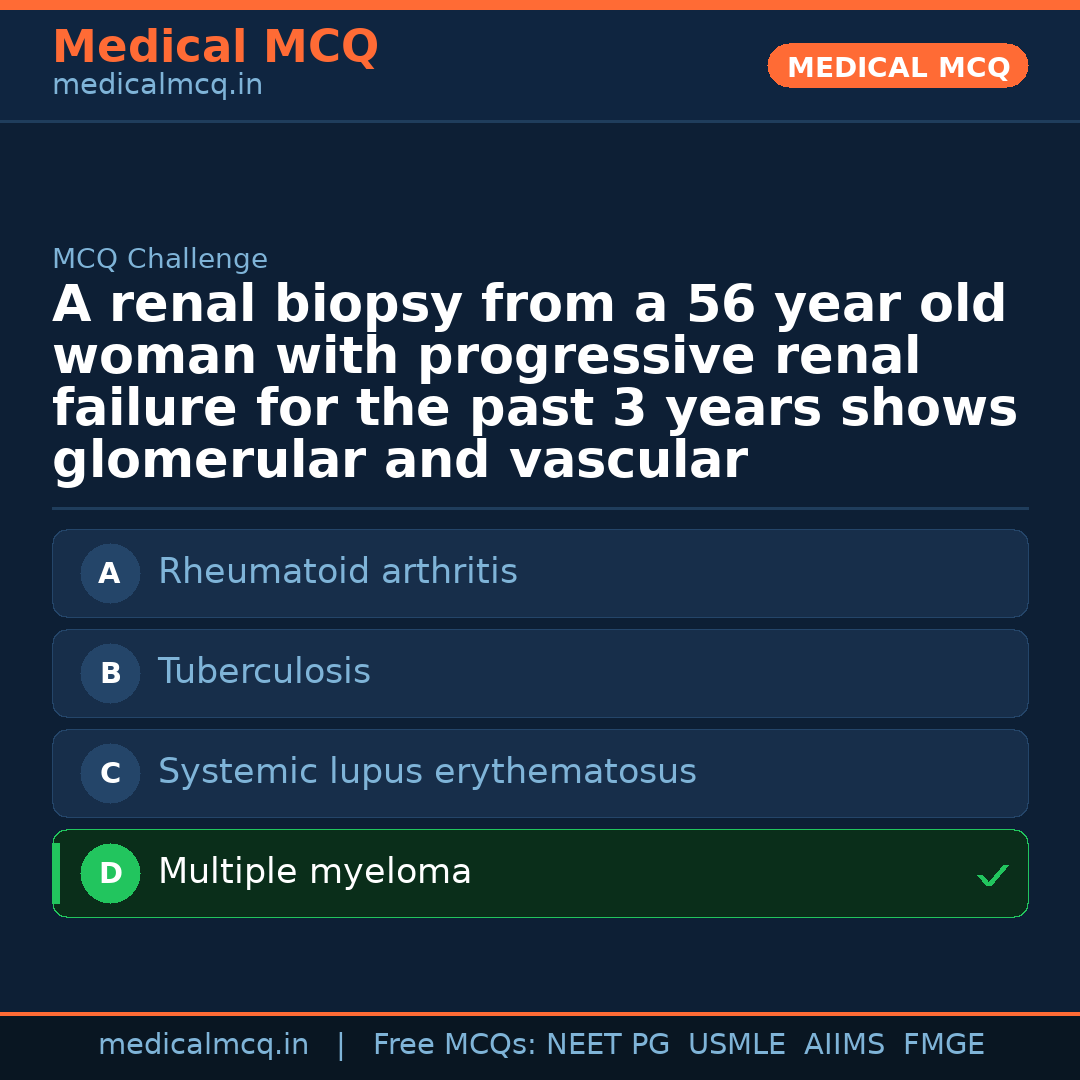 Medical MCQ
medicalmcq.in

MEDICAL MCQ

MCQ Challenge

A renal biopsy from a 56 year old woman with progressive renal failure for the past 3 years shows glomerular and vascular

A Rheumatoid arthritis

B Tuberculosis

C Systemic lupus erythematosus

D Multiple myeloma ✓

medicalmcq.in | Free MCQs: NEET PG USMLE AIIMS FMGE