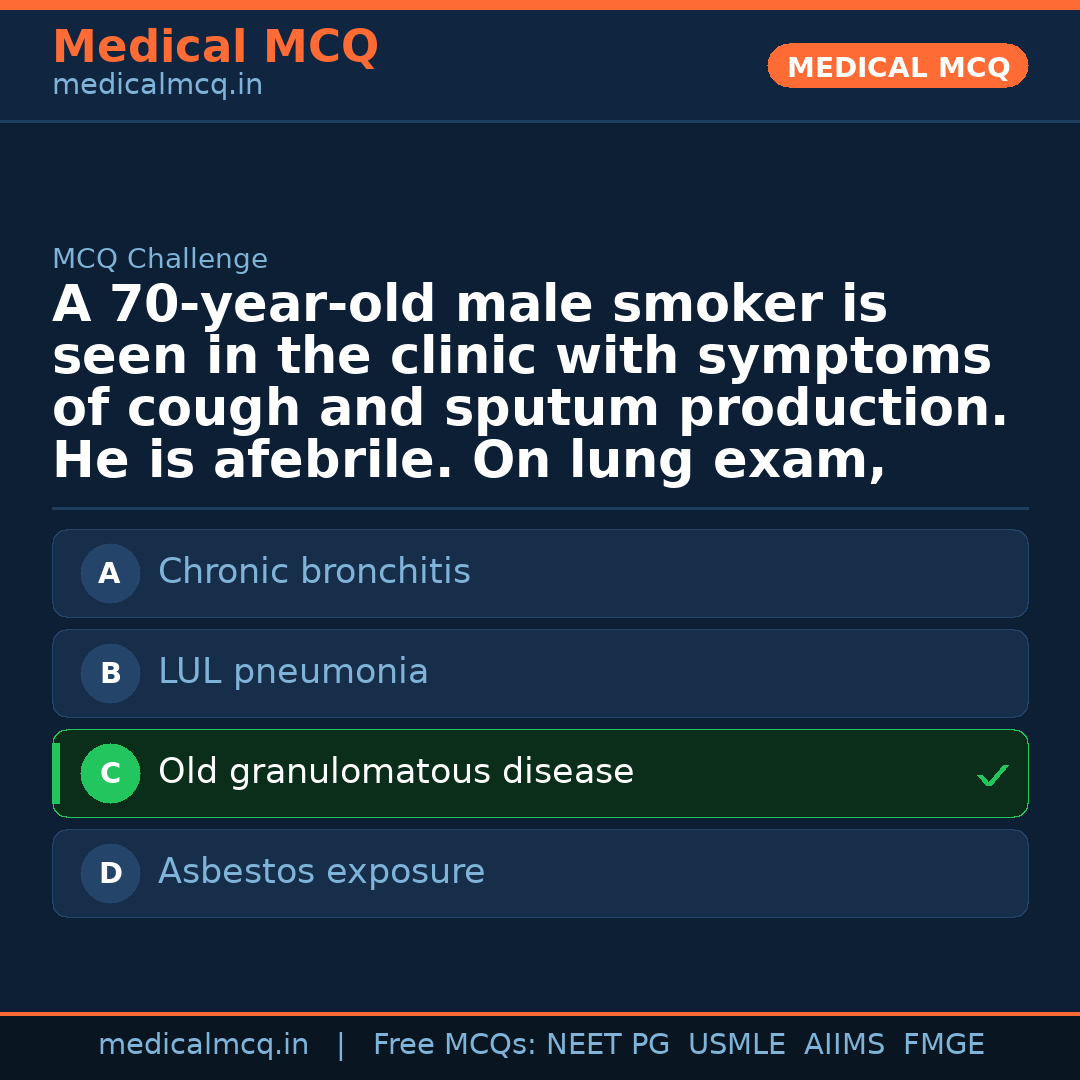 Medical MCQ
medicalmcq.in

MEDICAL MCQ

MCQ Challenge

A 70-year-old male smoker is seen in the clinic with symptoms of cough and sputum production. He is afebrile. On lung exam,

A Chronic bronchitis

B LUL pneumonia

C Old granulomatous disease ✓

D Asbestos exposure

medicalmcq.in | Free MCQs: NEET PG USMLE AIIMS FMGE