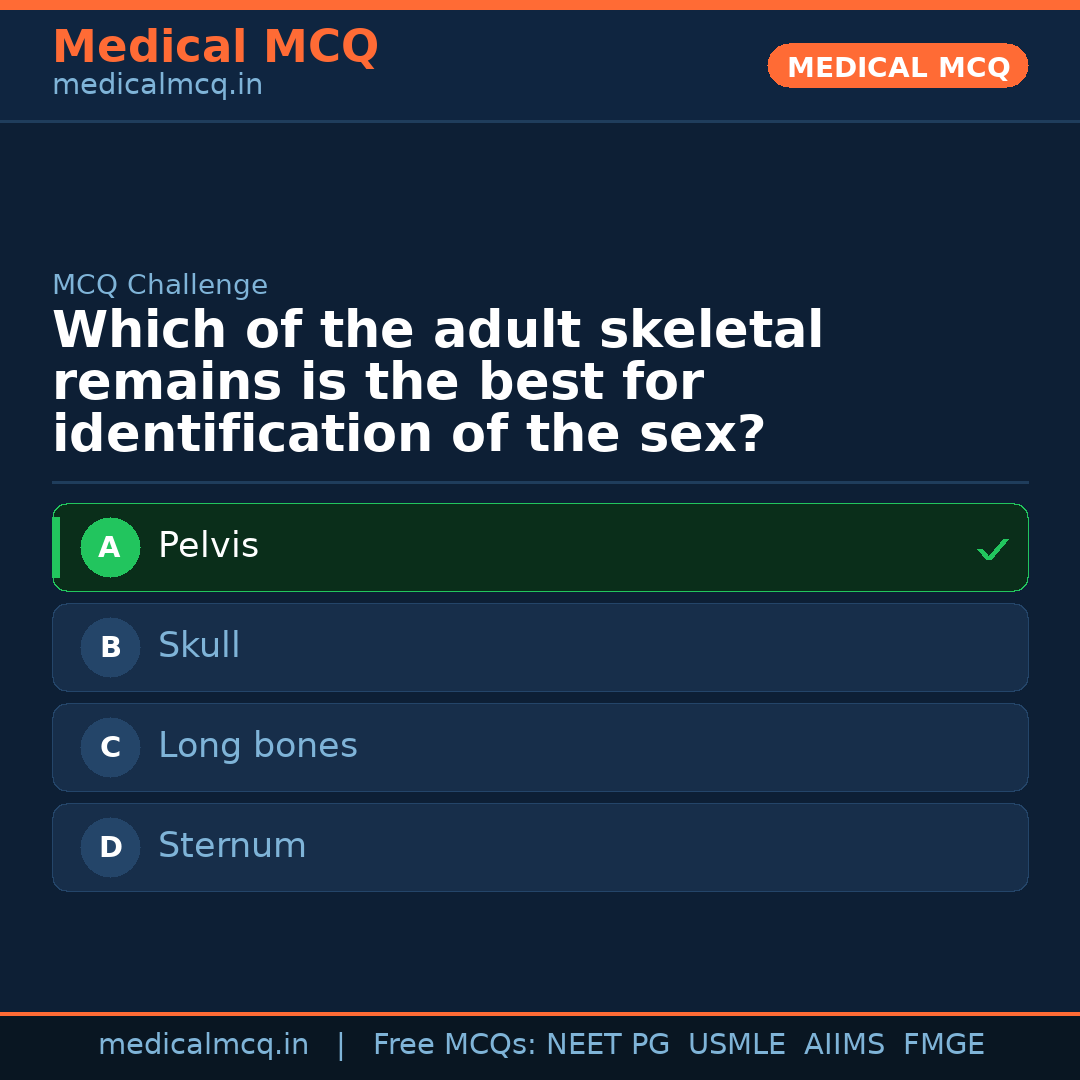 Medical MCQ
medicalmcq.in

MEDICAL MCQ

MCQ Challenge

Which of the adult skeletal remains is the best for identification of the sex?

A Pelvis ✓

B Skull

C Long bones

D Sternum

medicalmcq.in | Free MCQs: NEET PG USMLE AIIMS FMGE