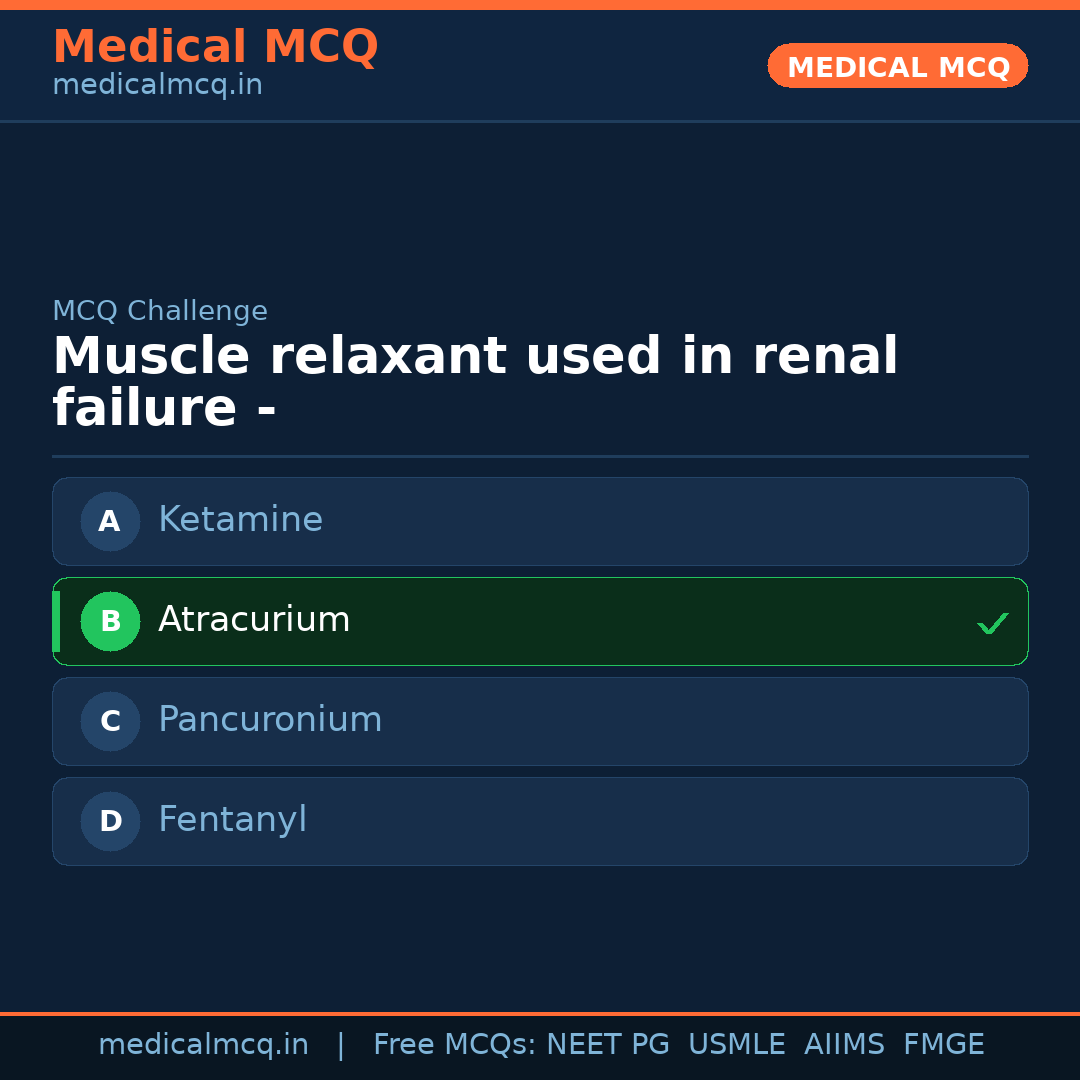 Medical MCQ
medicalmcq.in

MEDICAL MCQ

MCQ Challenge

Muscle relaxant used in renal failure -

A Ketamine

B Atracurium ✓

C Pancuronium

D Fentanyl

medicalmcq.in | Free MCQs: NEET PG USMLE AIIMS FMGE