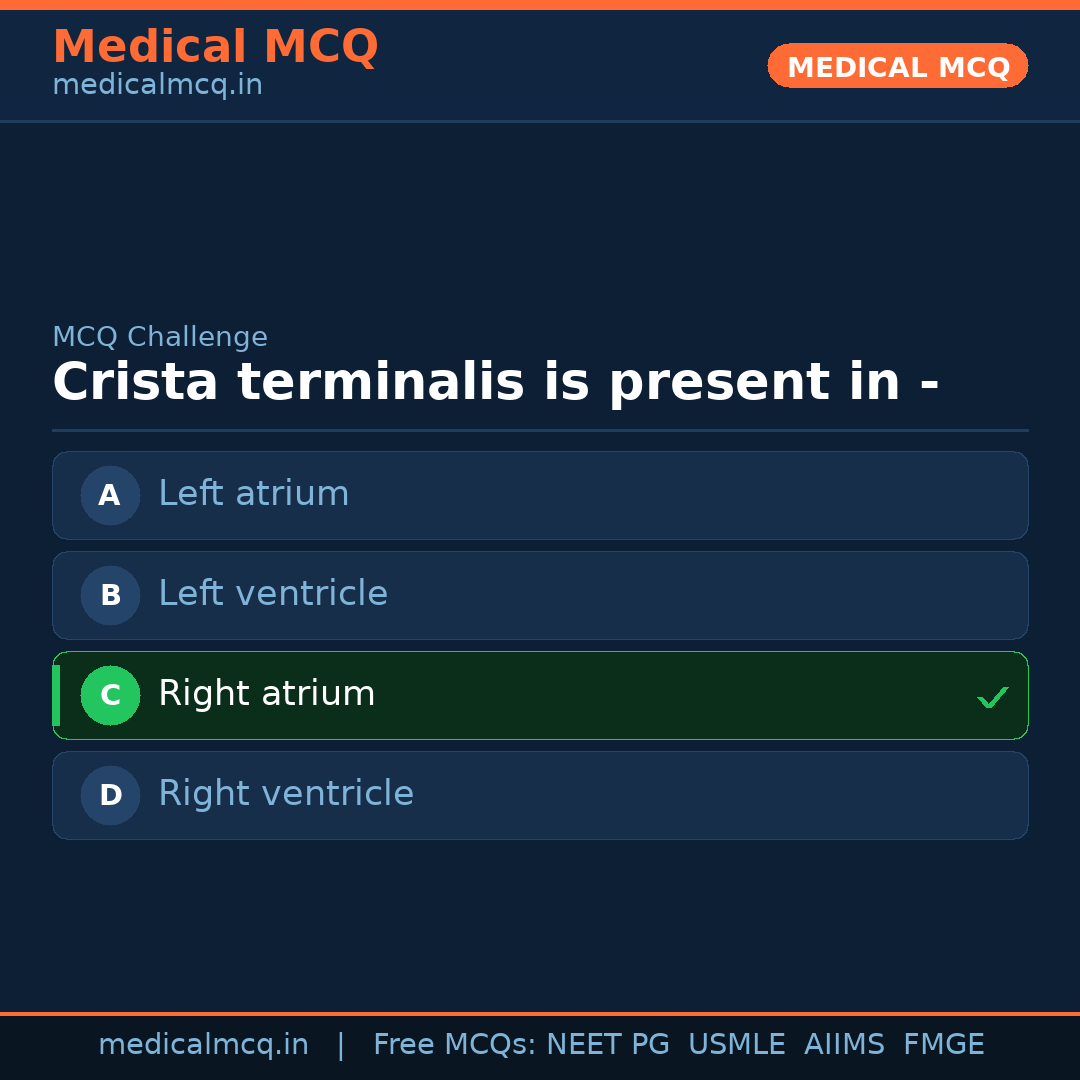 Medical MCQ
medicalmcq.in

MEDICAL MCQ

MCQ Challenge
Crista terminalis is present in -

A Left atrium

B Left ventricle

C Right atrium ✓

D Right ventricle

medicalmcq.in | Free MCQs: NEET PG USMLE AIIMS FMGE