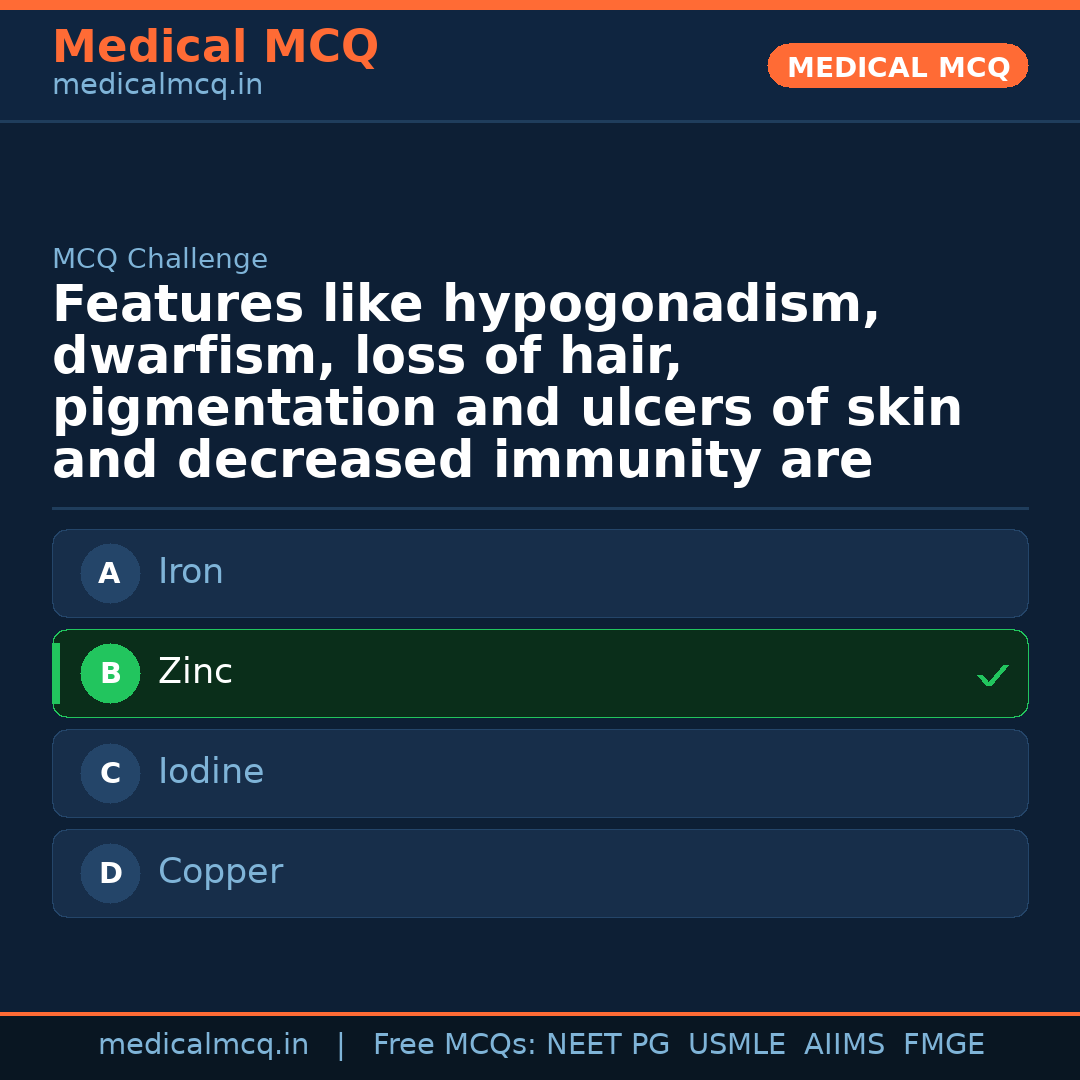 Medical MCQ
medicalmcq.in

MEDICAL MCQ

MCQ Challenge

Features like hypogonadism, dwarfism, loss of hair, pigmentation and ulcers of skin and decreased immunity are

A Iron

B Zinc ✓

C Iodine

D Copper

medicalmcq.in | Free MCQs: NEET PG USMLE AIIMS FMGE