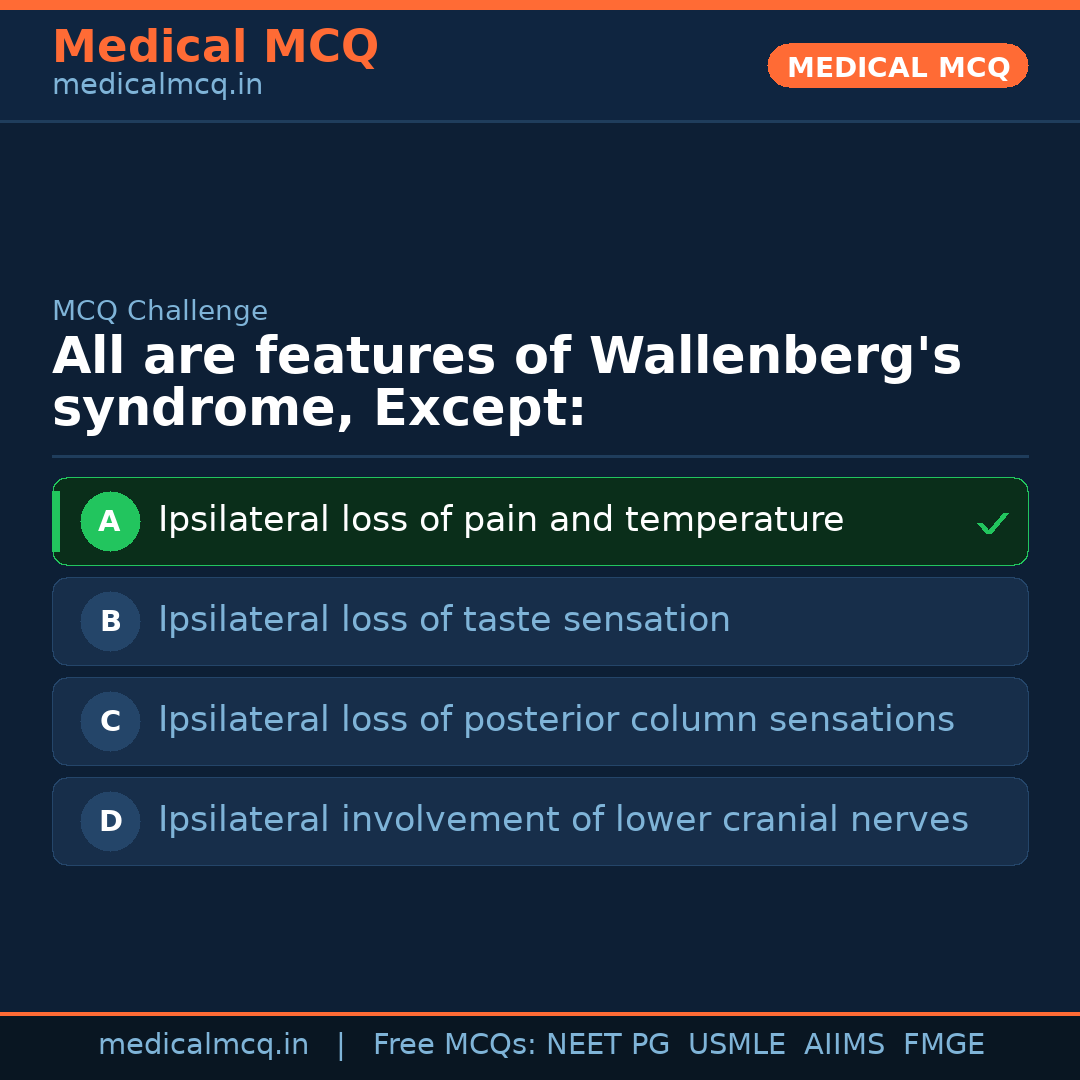 Medical MCQ
medicalmcq.in

MEDICAL MCQ

MCQ Challenge

All are features of Wallenberg's syndrome, Except:

A Ipsilateral loss of pain and temperature ✓

B Ipsilateral loss of taste sensation

C Ipsilateral loss of posterior column sensations

D Ipsilateral involvement of lower cranial nerves

medicalmcq.in | Free MCQs: NEET PG USMLE AIIMS FMGE