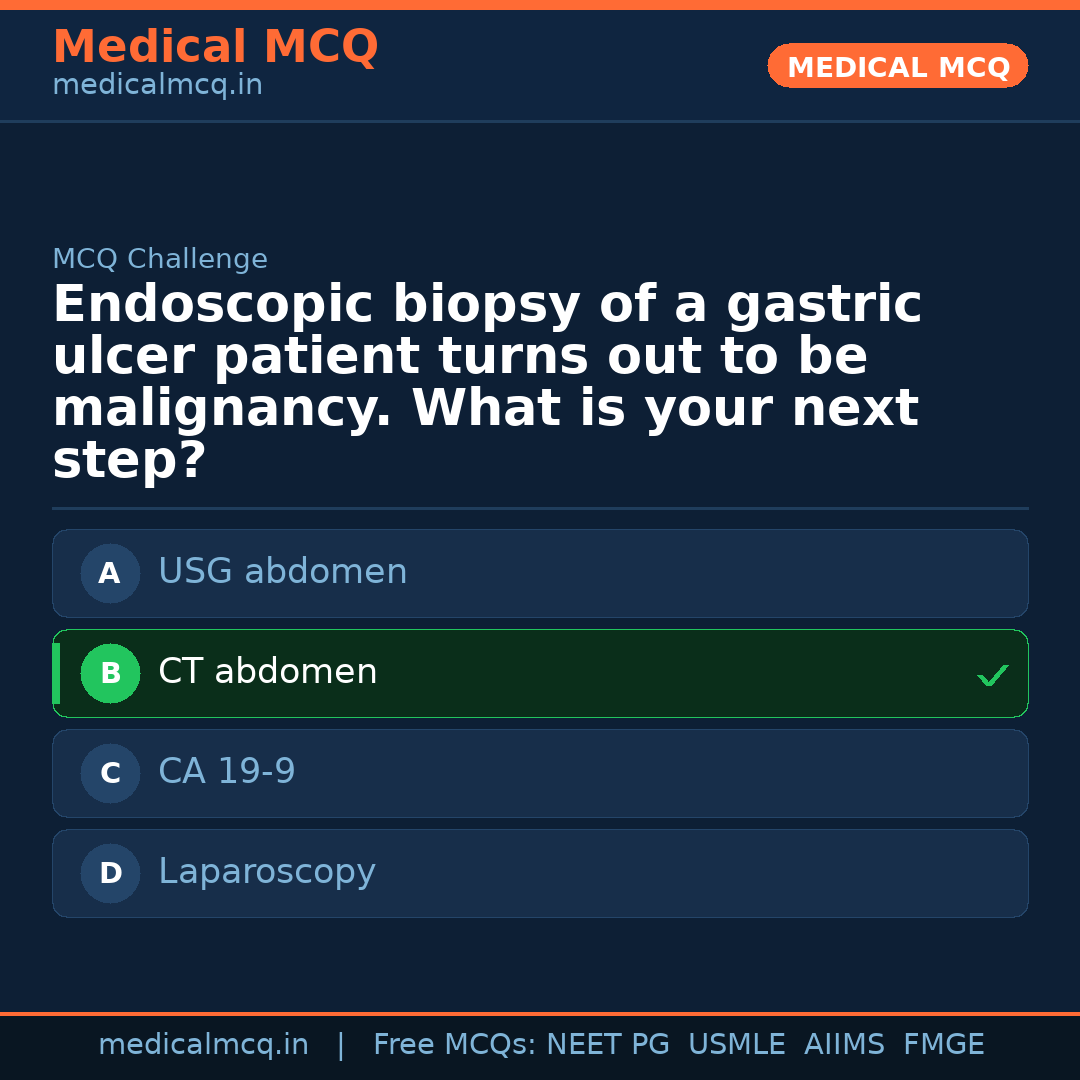 Medical MCQ
medicalmcq.in

MEDICAL MCQ

MCQ Challenge

Endoscopic biopsy of a gastric ulcer patient turns out to be malignancy. What is your next step?

A USG abdomen

B CT abdomen ✓

C CA 19-9

D Laparoscopy

medicalmcq.in | Free MCQs: NEET PG USMLE AIIMS FMGE