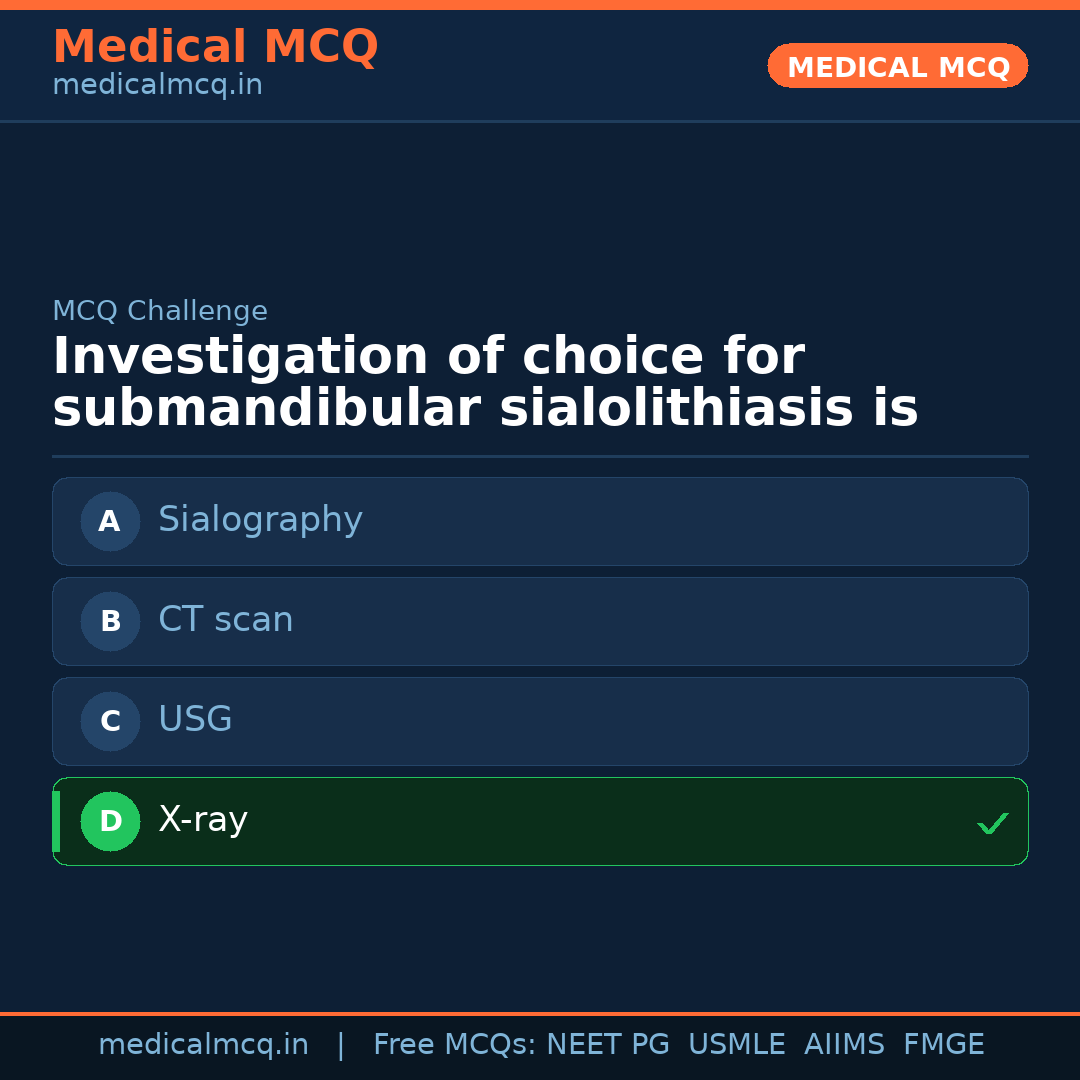 Medical MCQ
medicalmcq.in

MEDICAL MCQ

MCQ Challenge

Investigation of choice for submandibular sialolithiasis is

A Sialography

B CT scan

C USG

D X-ray ✓

medicalmcq.in | Free MCQs: NEET PG USMLE AIIMS FMGE