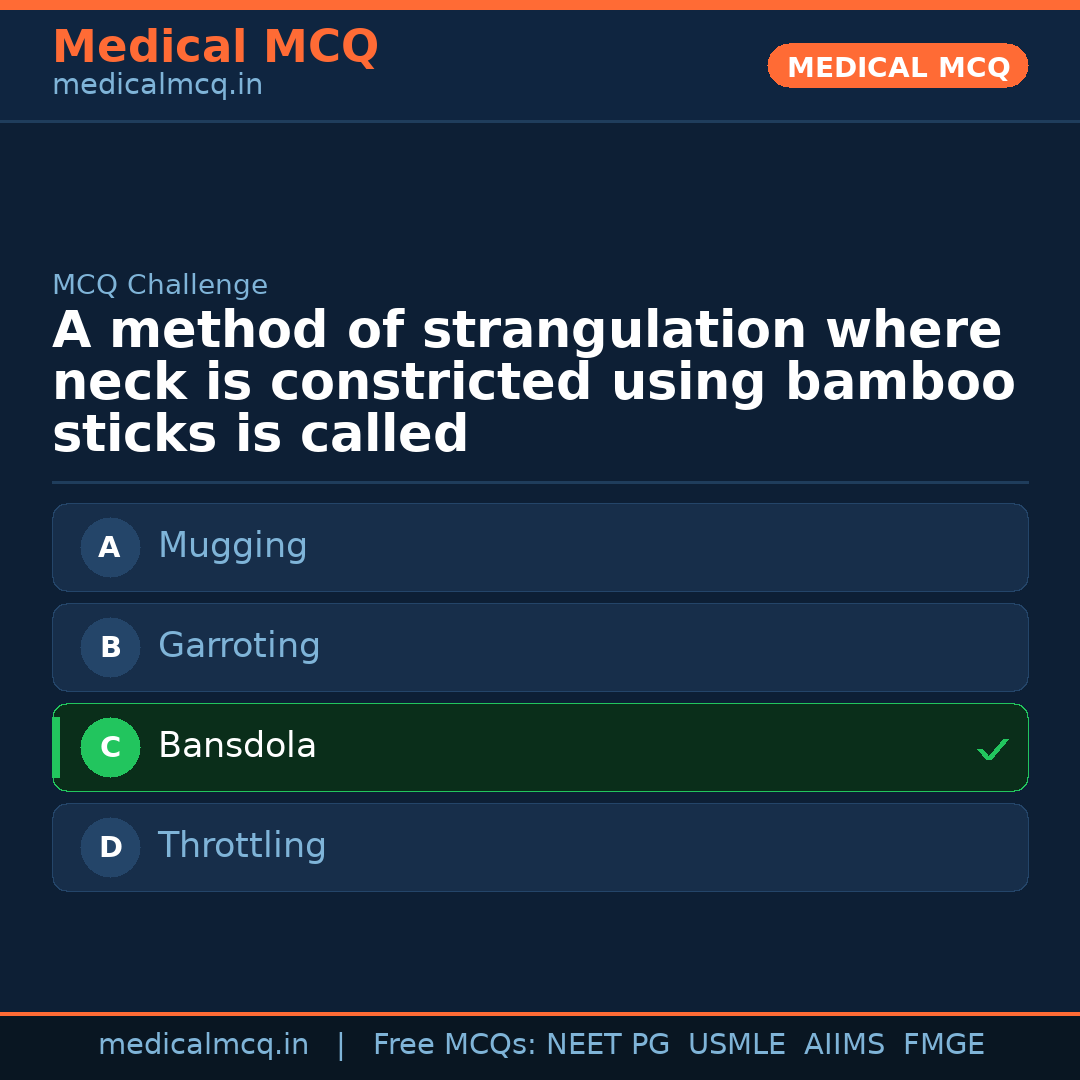 Medical MCQ
medicalmcq.in

MEDICAL MCQ

MCQ Challenge

A method of strangulation where neck is constricted using bamboo sticks is called

A Mugging

B Garroting

C Bansdola ✓

D Throttling

medicalmcq.in | Free MCQs: NEET PG USMLE AIIMS FMGE