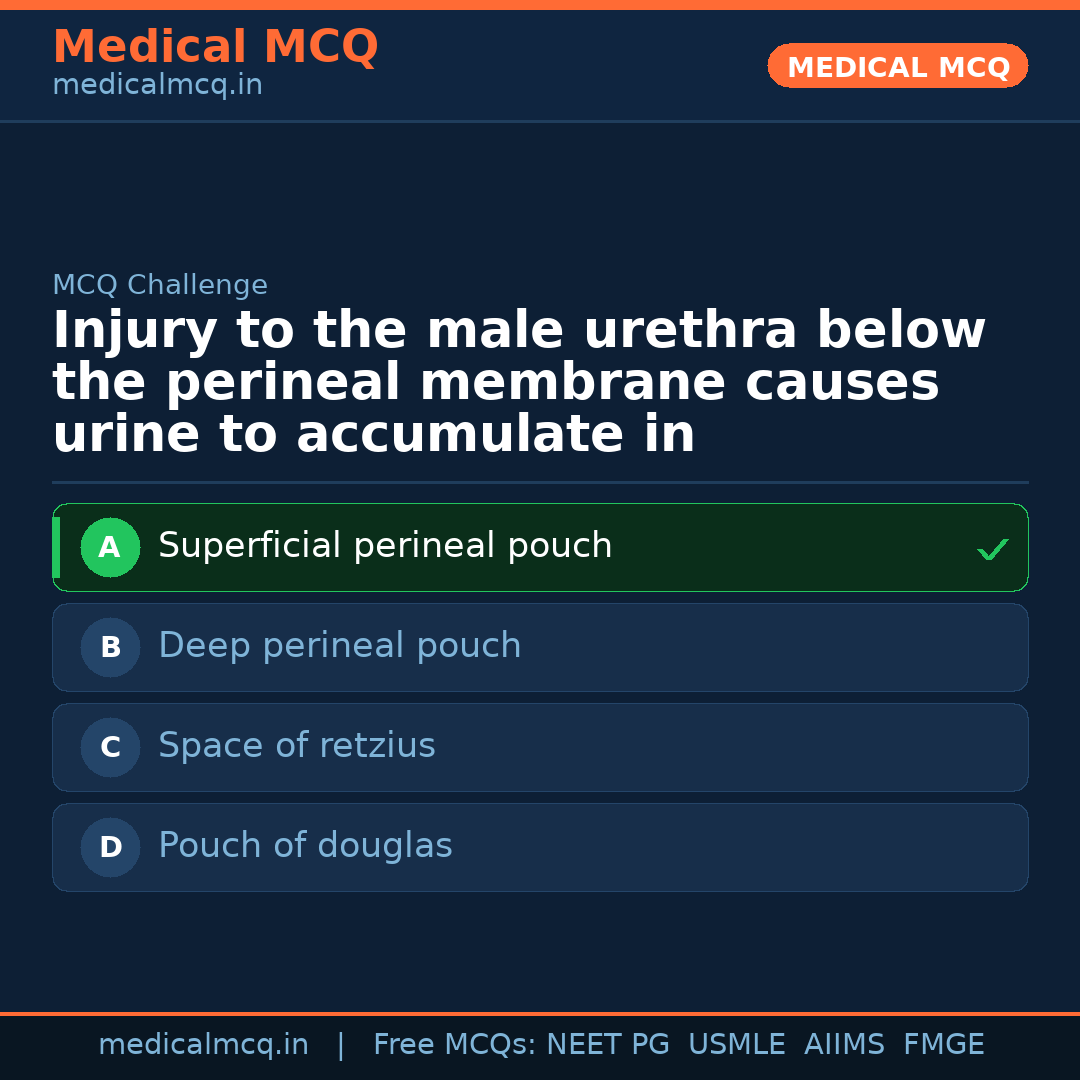 Medical MCQ
medicalmcq.in

MEDICAL MCQ

MCQ Challenge

Injury to the male urethra below the perineal membrane causes urine to accumulate in

A Superficial perineal pouch ✓

B Deep perineal pouch

C Space of retzius

D Pouch of douglas

medicalmcq.in | Free MCQs: NEET PG USMLE AIIMS FMGE