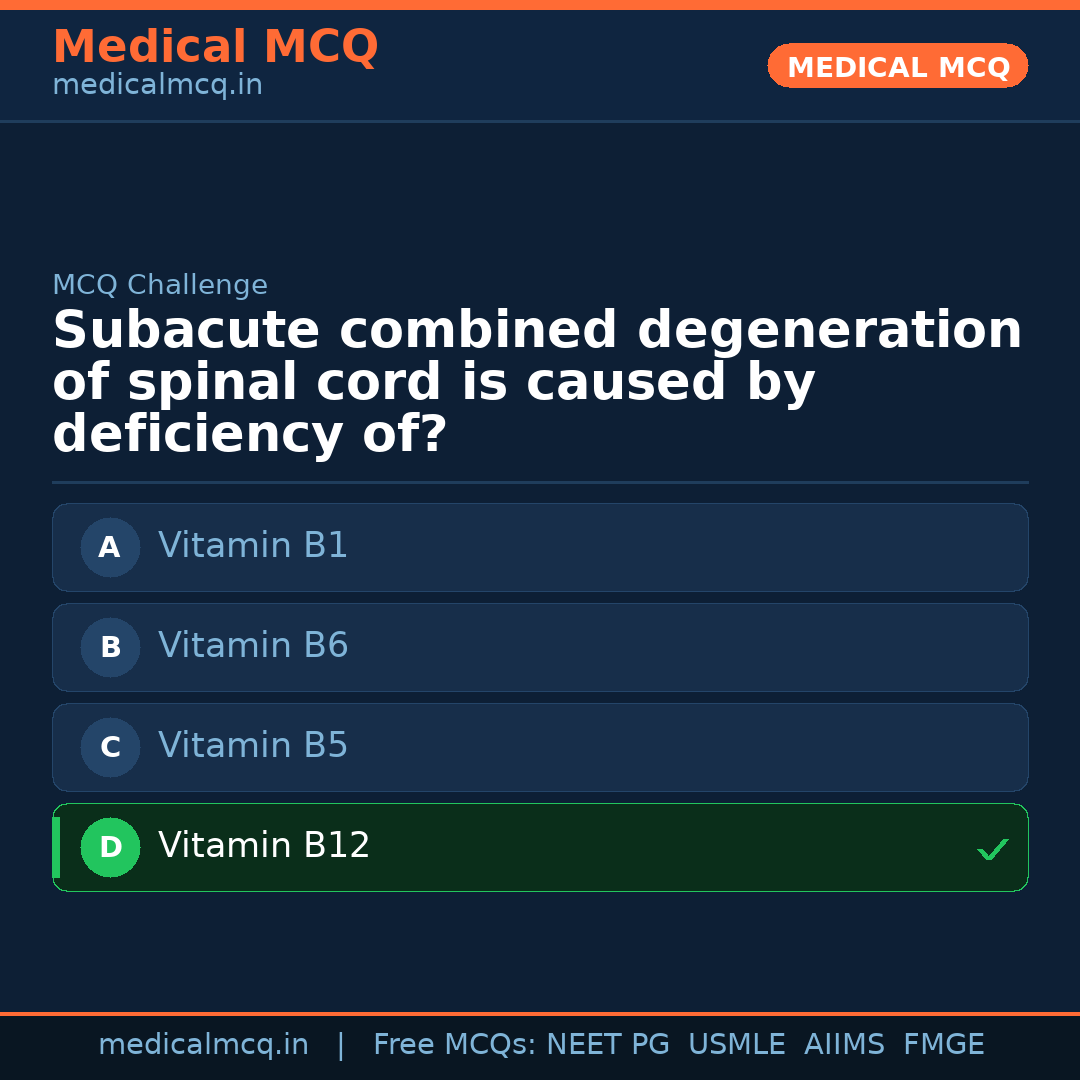 Medical MCQ
medicalmcq.in

MEDICAL MCQ

MCQ Challenge

Subacute combined degeneration of spinal cord is caused by deficiency of?

A Vitamin B1

B Vitamin B6

C Vitamin B5

D Vitamin B12 ✓

medicalmcq.in | Free MCQs: NEET PG USMLE AIIMS FMGE