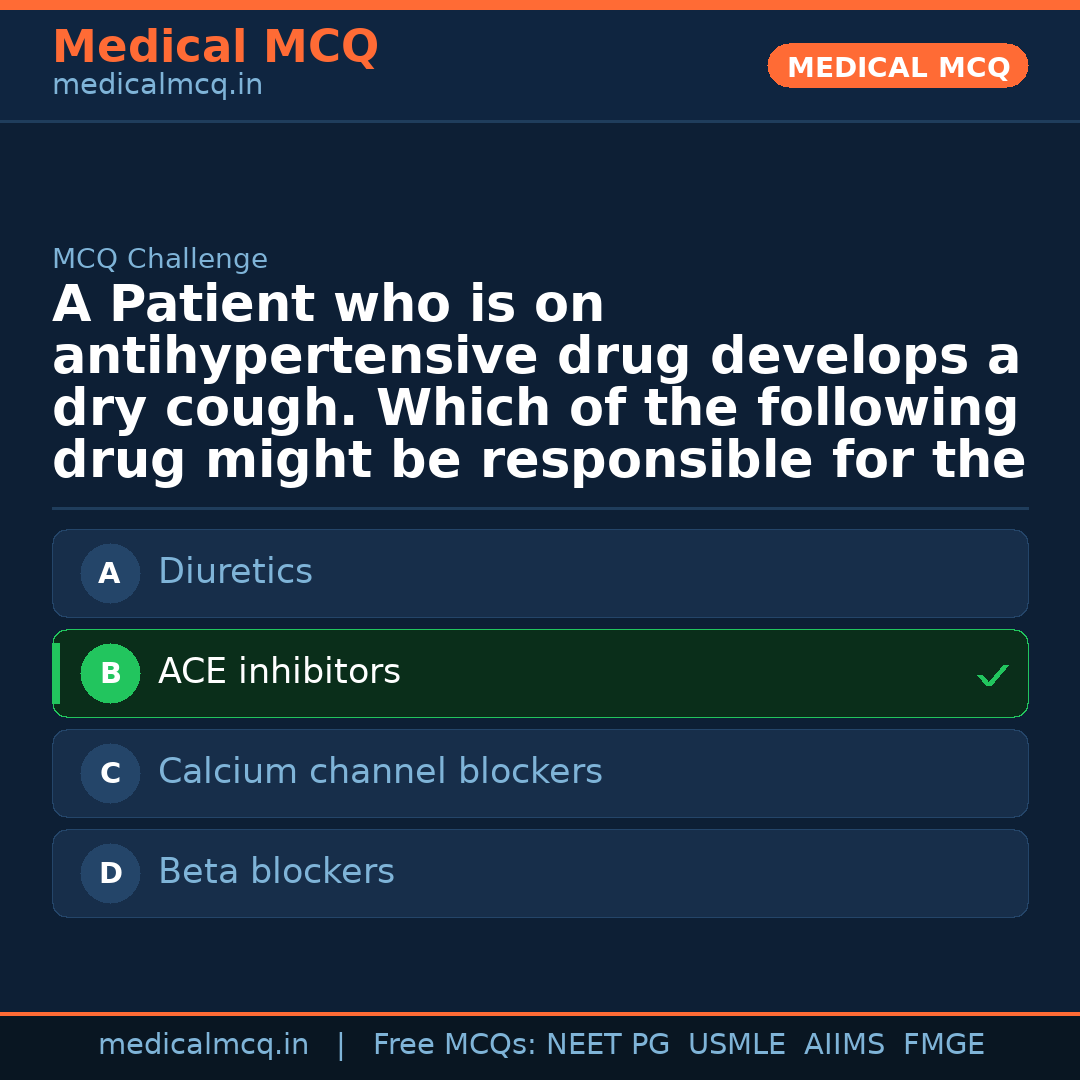 Medical MCQ
medicalmcq.in

MEDICAL MCQ

MCQ Challenge

A Patient who is on antihypertensive drug develops a dry cough. Which of the following drug might be responsible for the

A Diuretics

B ACE inhibitors ✓

C Calcium channel blockers

D Beta blockers

medicalmcq.in | Free MCQs: NEET PG USMLE AIIMS FMGE