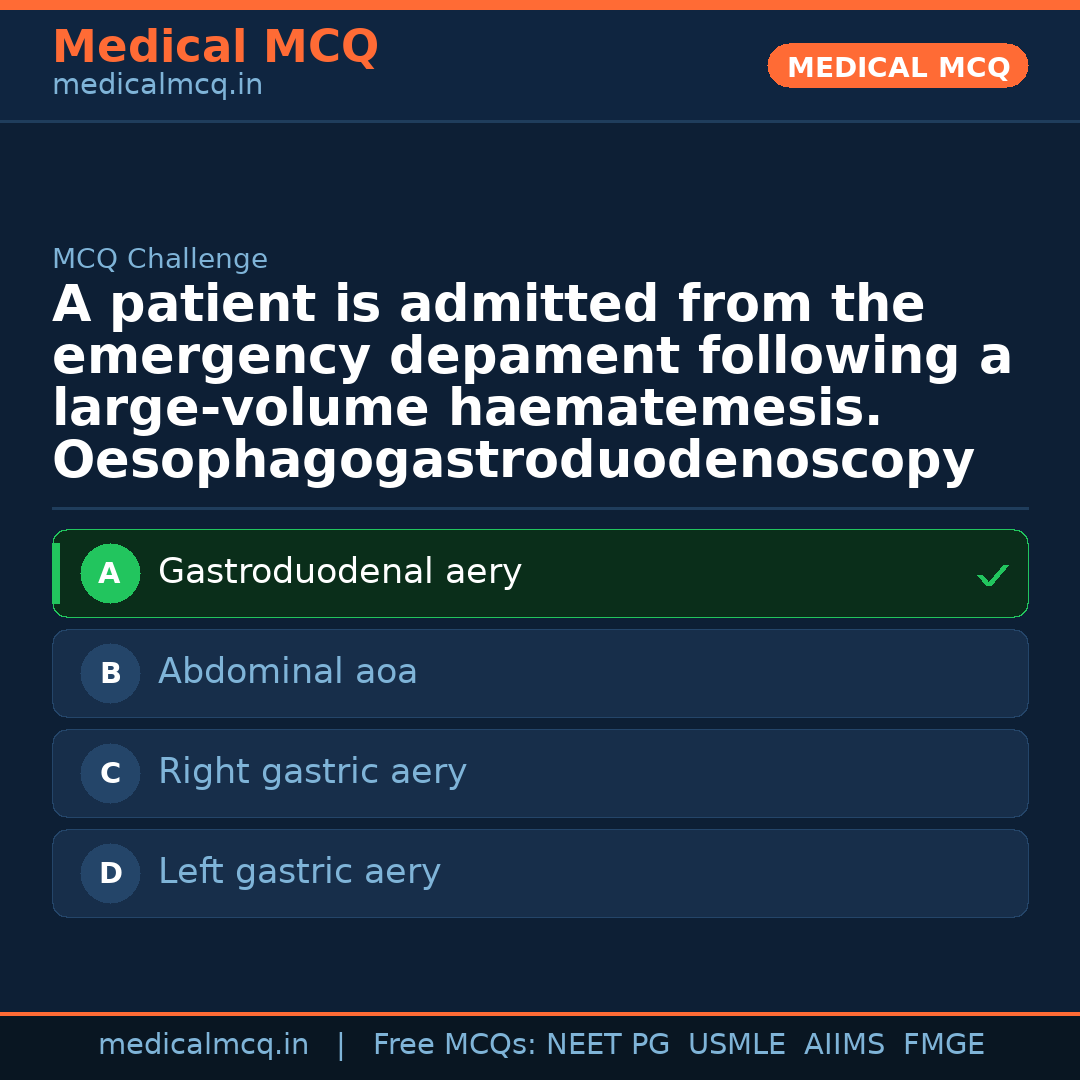 Medical MCQ
medicalmcq.in

MEDICAL MCQ

MCQ Challenge

A patient is admitted from the emergency depament following a large-volume haematemesis. Oesophagogastroduodenoscopy

A Gastroduodenal aery ✓

B Abdominal aoa

C Right gastric aery

D Left gastric aery

medicalmcq.in | Free MCQs: NEET PG USMLE AIIMS FMGE