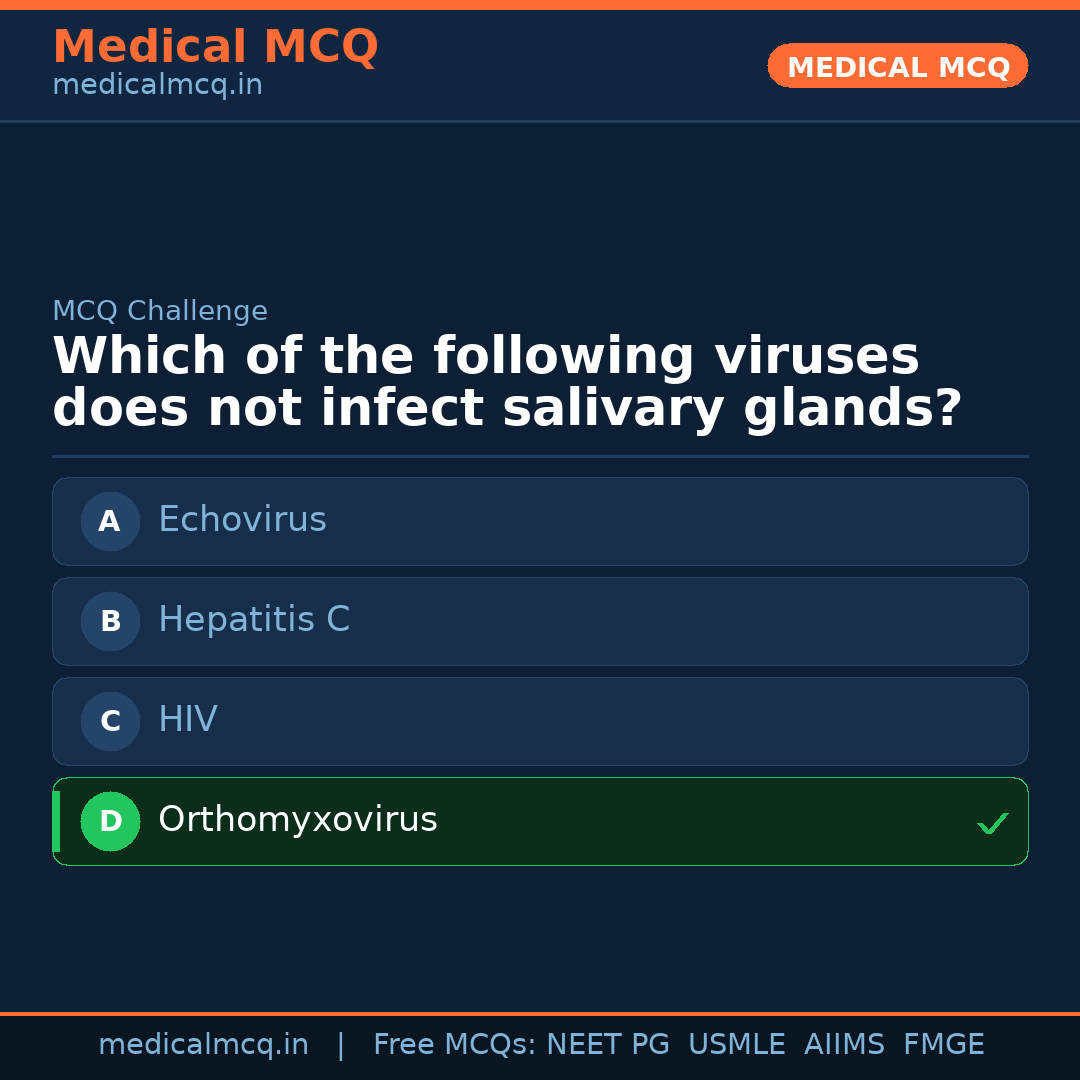 Medical MCQ
medicalmcq.in

MEDICAL MCQ

MCQ Challenge
Which of the following viruses does not infect salivary glands?

A Echovirus

B Hepatitis C

C HIV

D Orthomyxovirus ✓

medicalmcq.in | Free MCQs: NEET PG USMLE AIIMS FMGE