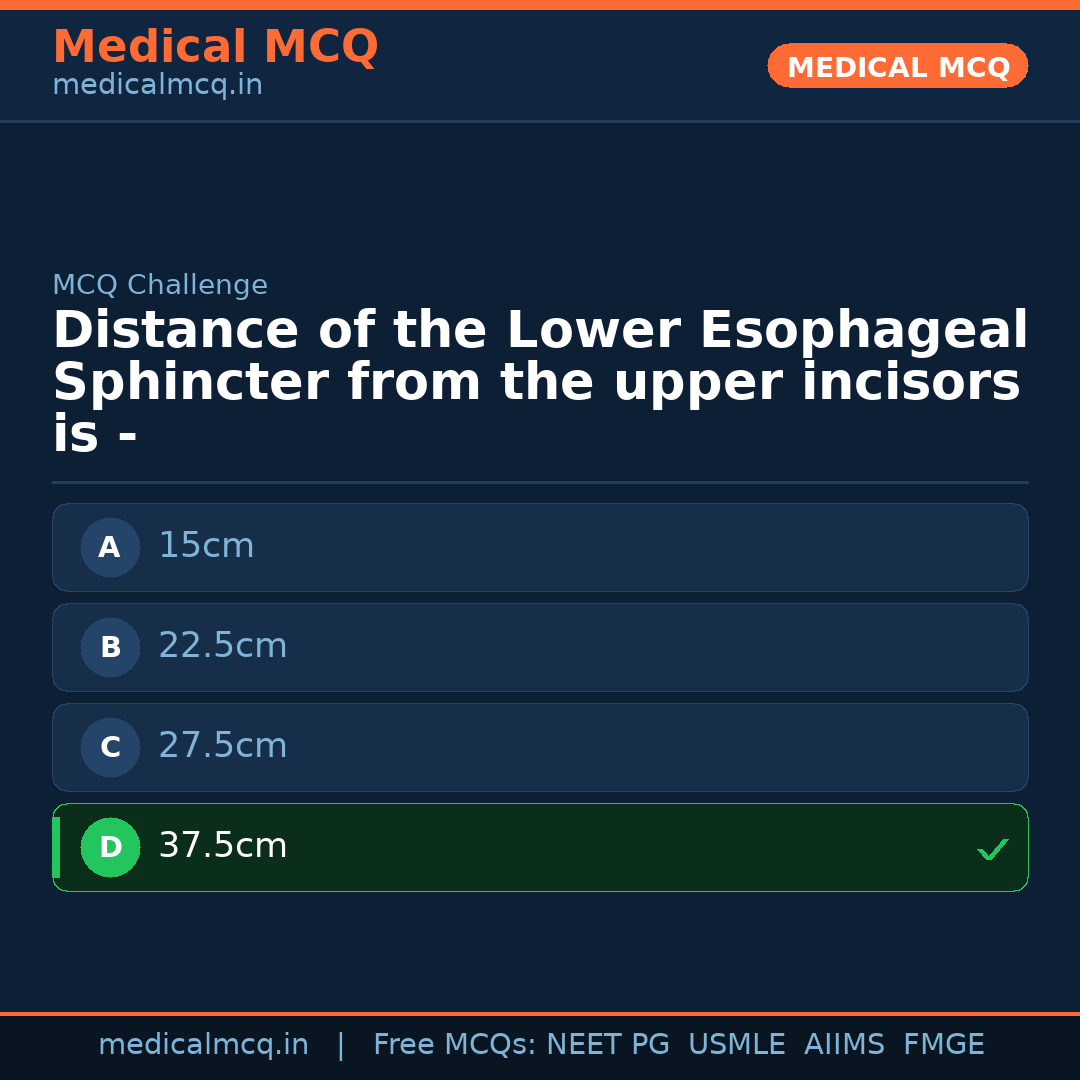 Medical MCQ
medicalmcq.in

MEDICAL MCQ

MCQ Challenge

Distance of the Lower Esophageal Sphincter from the upper incisors is -

A 15cm

B 22.5cm

C 27.5cm

D 37.5cm ✓

medicalmcq.in | Free MCQs: NEET PG USMLE AIIMS FMGE