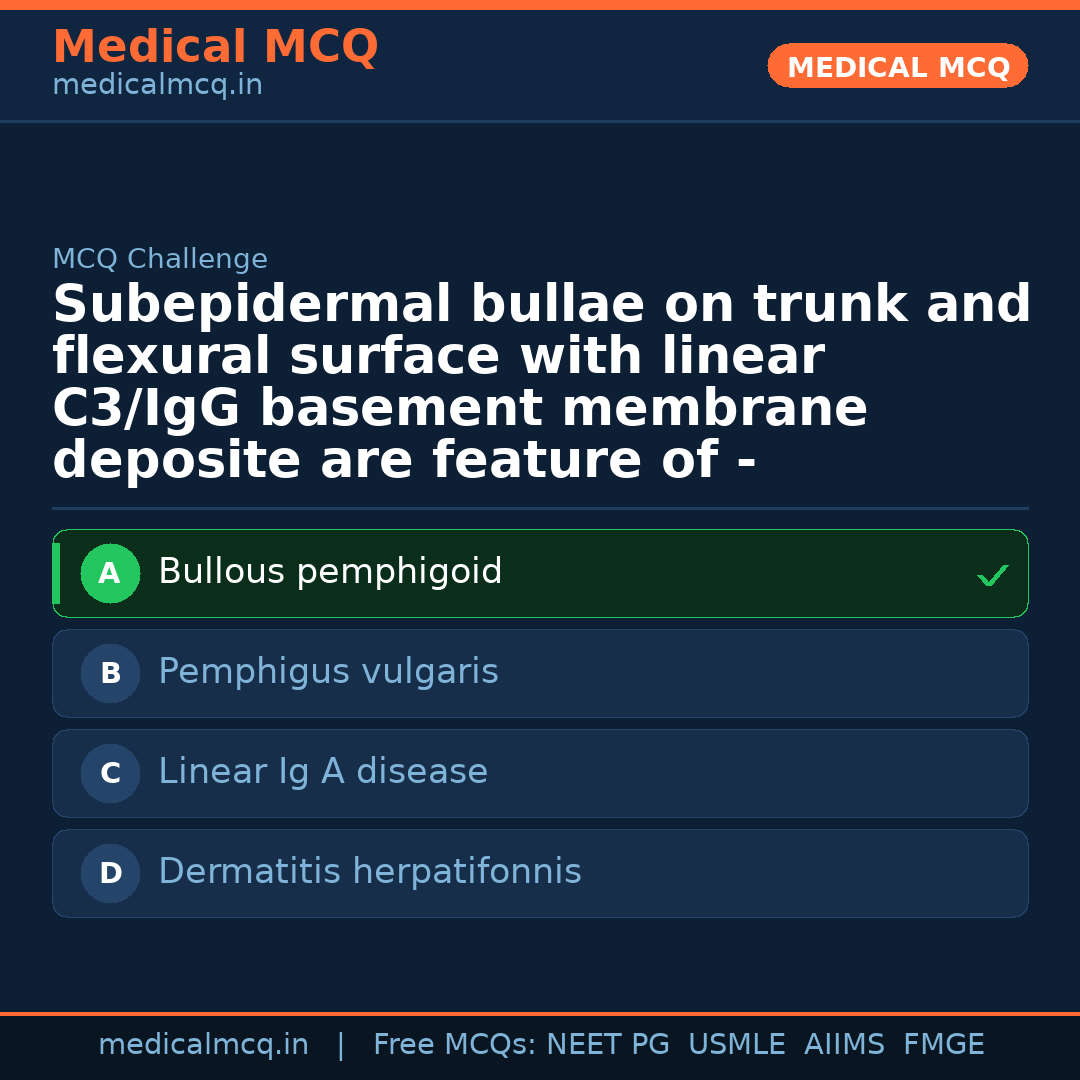 Medical MCQ
medicalmcq.in

MEDICAL MCQ

MCQ Challenge

Subepidermal bullae on trunk and flexural surface with linear C3/IgG basement membrane deposite are feature of -

A Bullous pemphigoid ✓

B Pemphigus vulgaris

C Linear Ig A disease

D Dermatitis herpatifonnis

medicalmcq.in | Free MCQs: NEET PG USMLE AIIMS FMGE