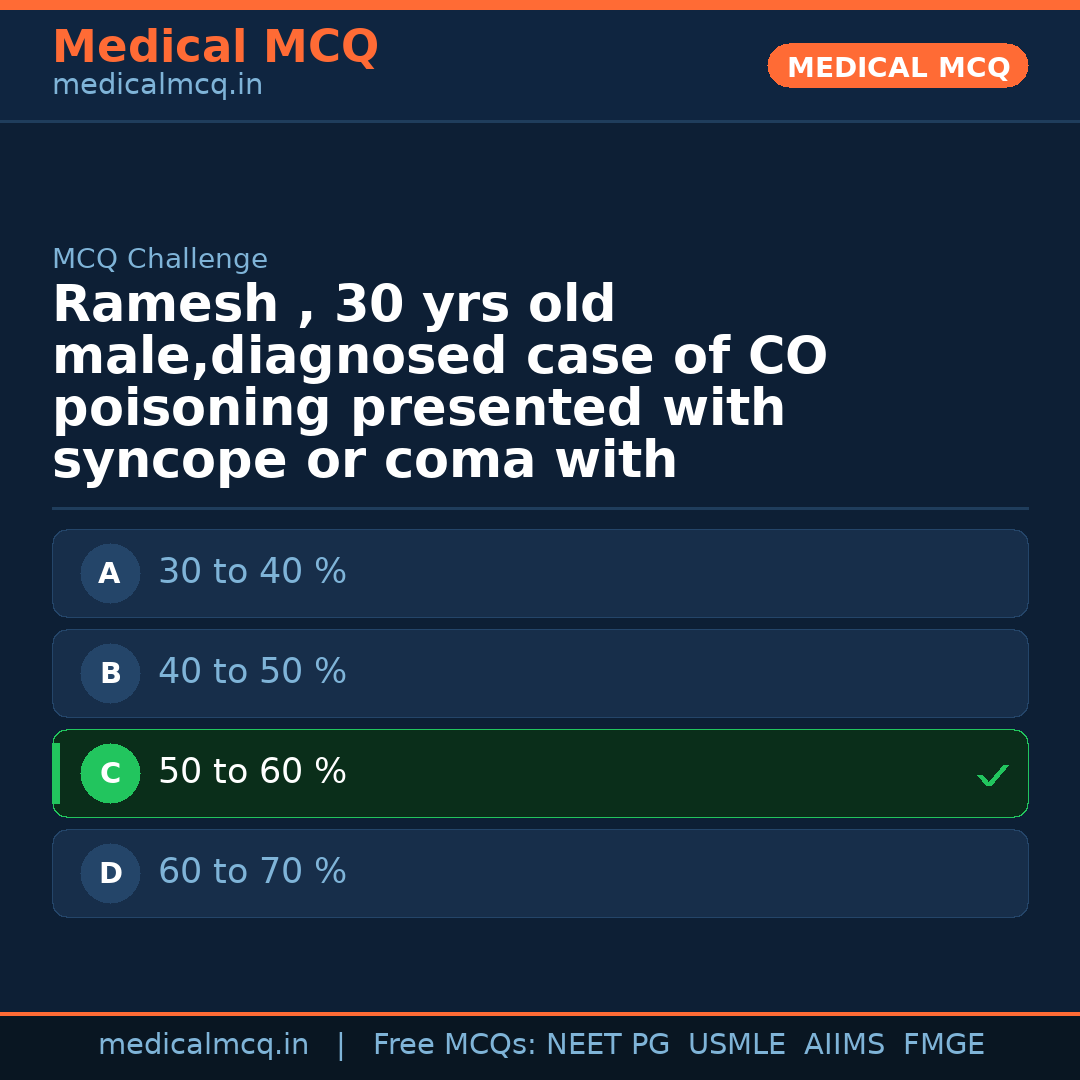 Medical MCQ
medicalmcq.in

MEDICAL MCQ

MCQ Challenge

Ramesh , 30 yrs old male,diagnosed case of CO poisoning presented with syncope or coma with

A 30 to 40 %

B 40 to 50 %

C 50 to 60 % ✓

D 60 to 70 %

medicalmcq.in | Free MCQs: NEET PG USMLE AIIMS FMGE