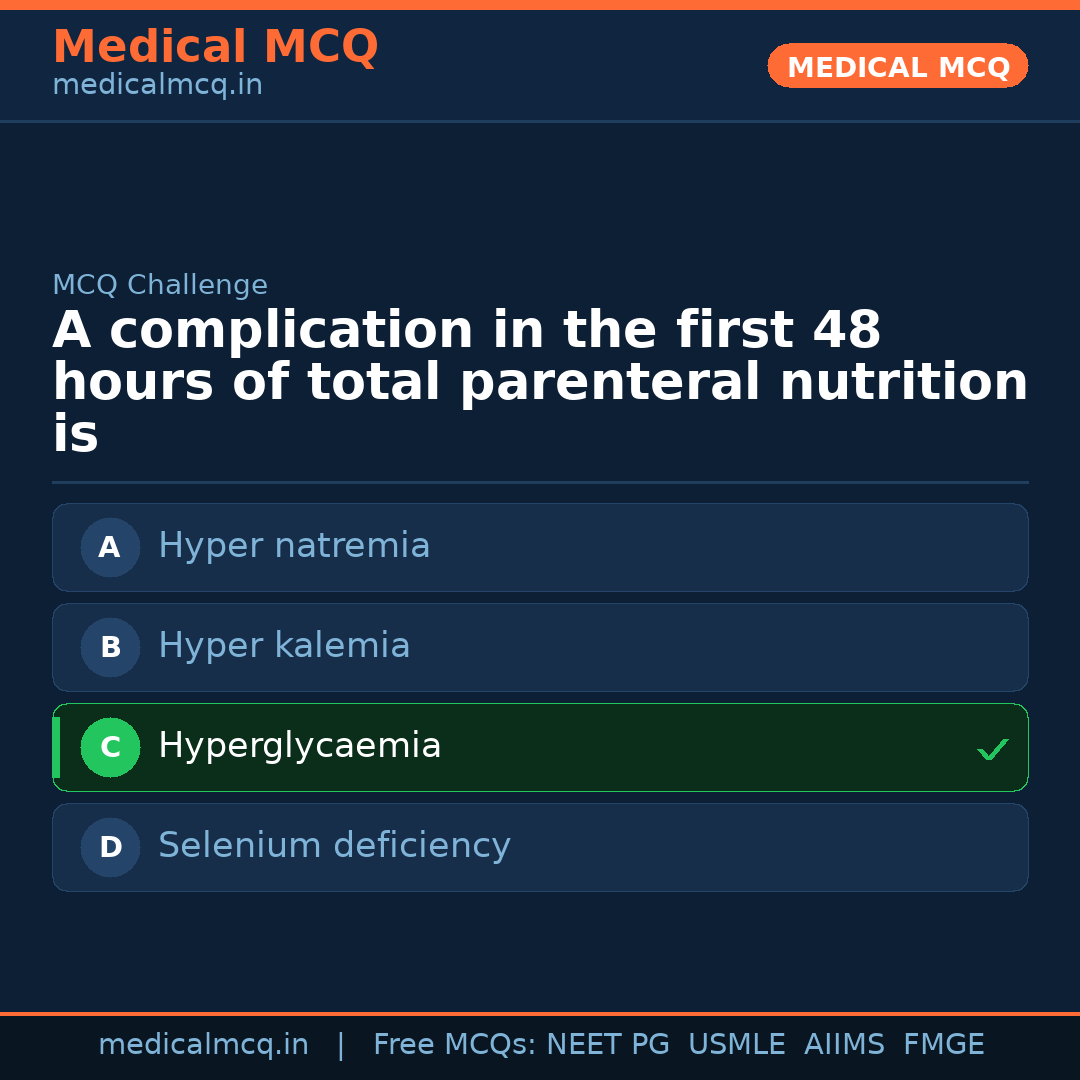 Medical MCQ
medicalmcq.in

MEDICAL MCQ

MCQ Challenge

A complication in the first 48 hours of total parenteral nutrition is

A Hyper natremia

B Hyper kalemia

C Hyperglycaemia ✓

D Selenium deficiency

medicalmcq.in | Free MCQs: NEET PG USMLE AIIMS FMGE