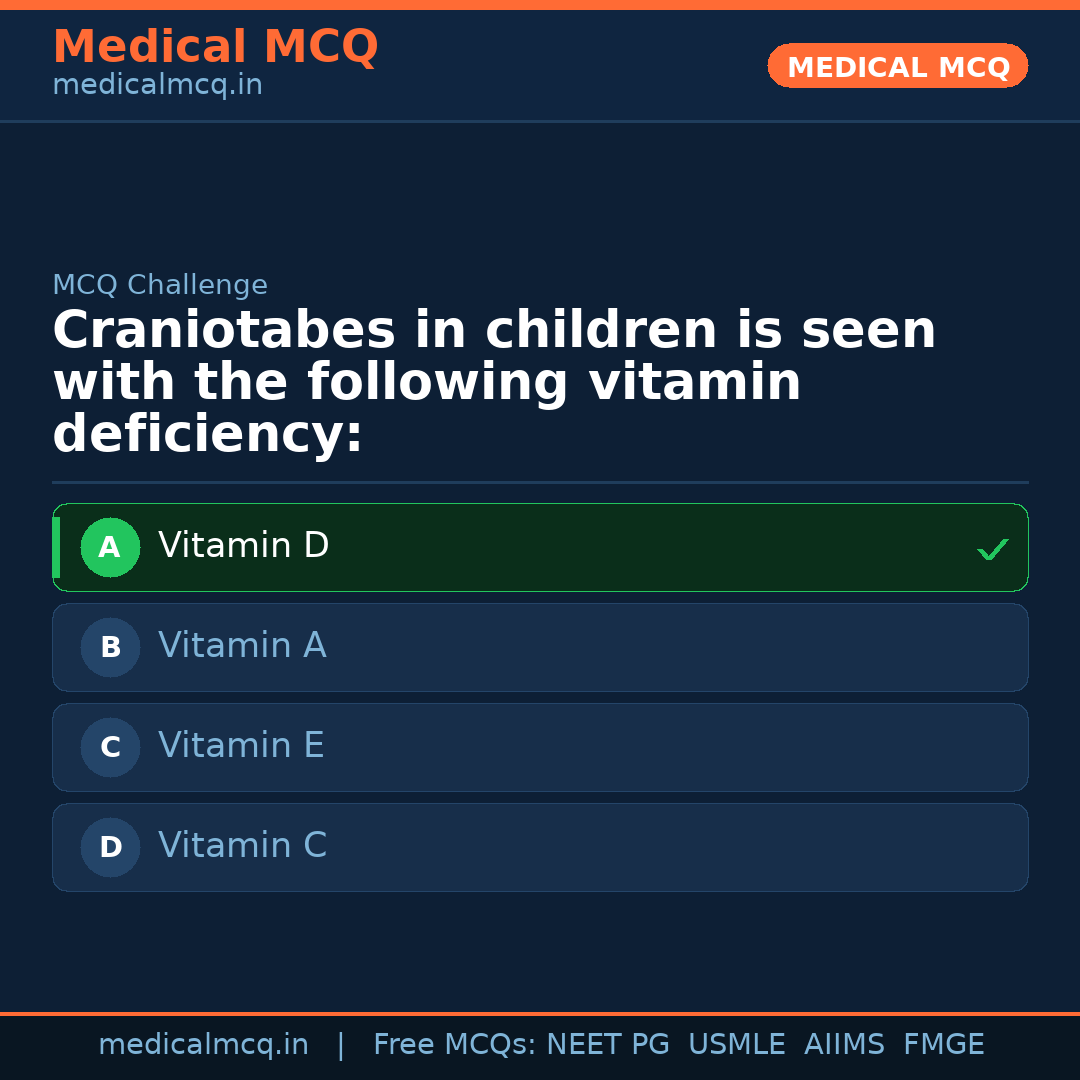 Medical MCQ
medicalmcq.in

MEDICAL MCQ

MCQ Challenge

Craniotabes in children is seen with the following vitamin deficiency:

A Vitamin D ✓

B Vitamin A

C Vitamin E

D Vitamin C

medicalmcq.in | Free MCQs: NEET PG USMLE AIIMS FMGE