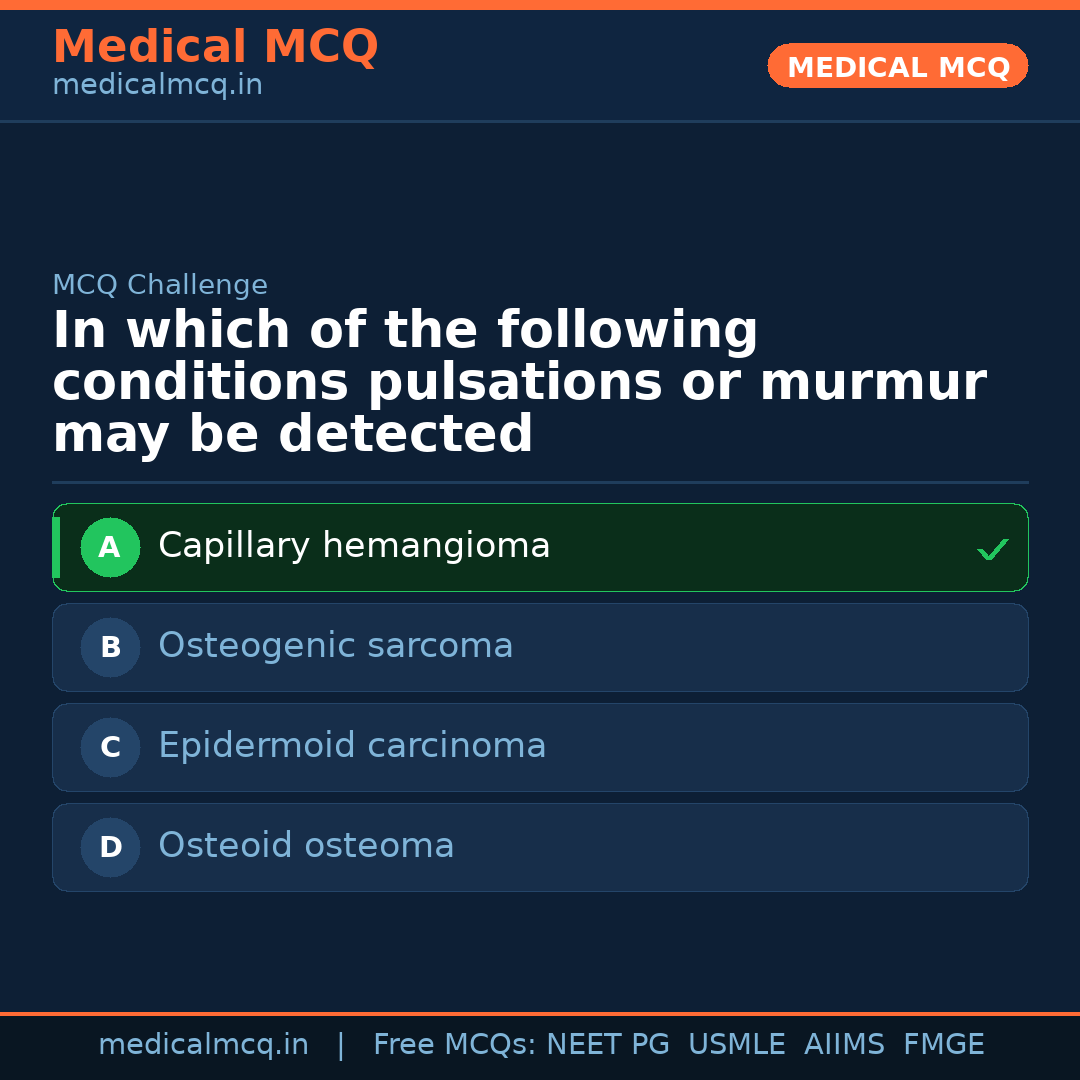 Medical MCQ
medicalmcq.in

MEDICAL MCQ

MCQ Challenge

In which of the following conditions pulsations or murmur may be detected

A Capillary hemangioma ✓

B Osteogenic sarcoma

C Epidermoid carcinoma

D Osteoid osteoma

medicalmcq.in | Free MCQs: NEET PG USMLE AIIMS FMGE