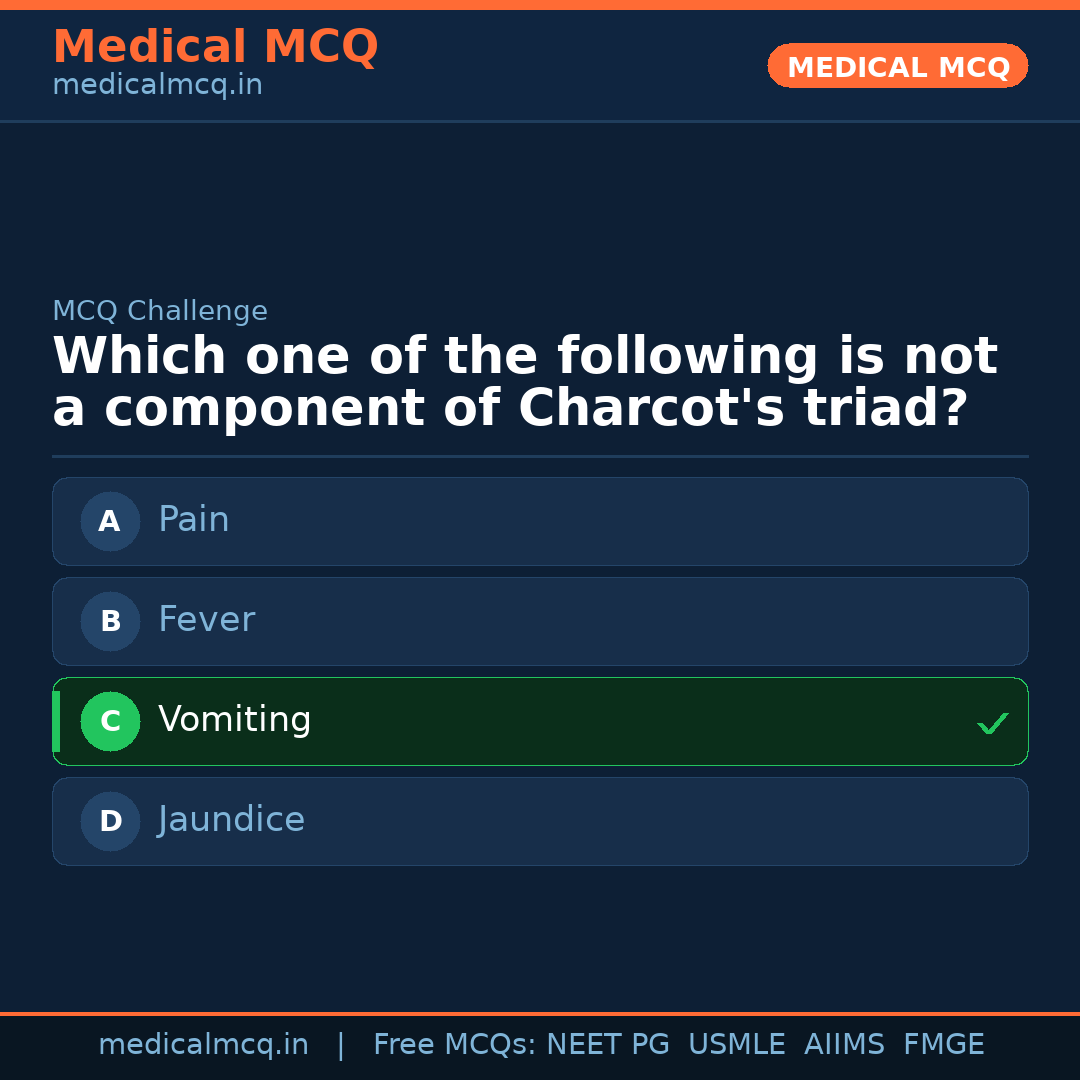 Medical MCQ
medicalmcq.in

MEDICAL MCQ

MCQ Challenge

Which one of the following is not a component of Charcot's triad?

A Pain

B Fever

C Vomiting ✓

D Jaundice

medicalmcq.in | Free MCQs: NEET PG USMLE AIIMS FMGE