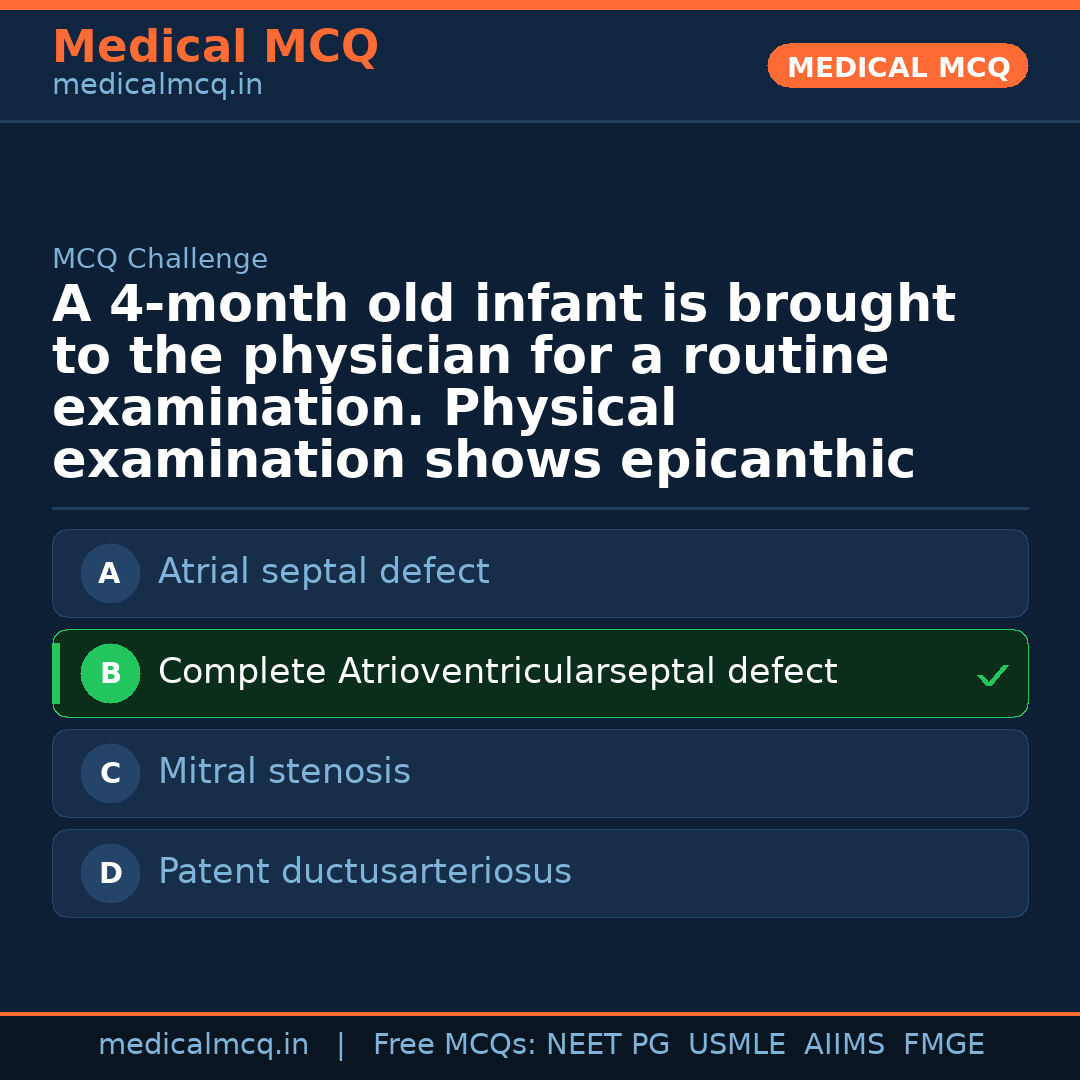 Medical MCQ
medicalmcq.in

MEDICAL MCQ

MCQ Challenge

A 4-month old infant is brought to the physician for a routine examination. Physical examination shows epicanthic

A Atrial septal defect

B Complete Atrioventricularseptal defect ✓

C Mitral stenosis

D Patent ductusarteriosus

medicalmcq.in | Free MCQs: NEET PG USMLE AIIMS FMGE