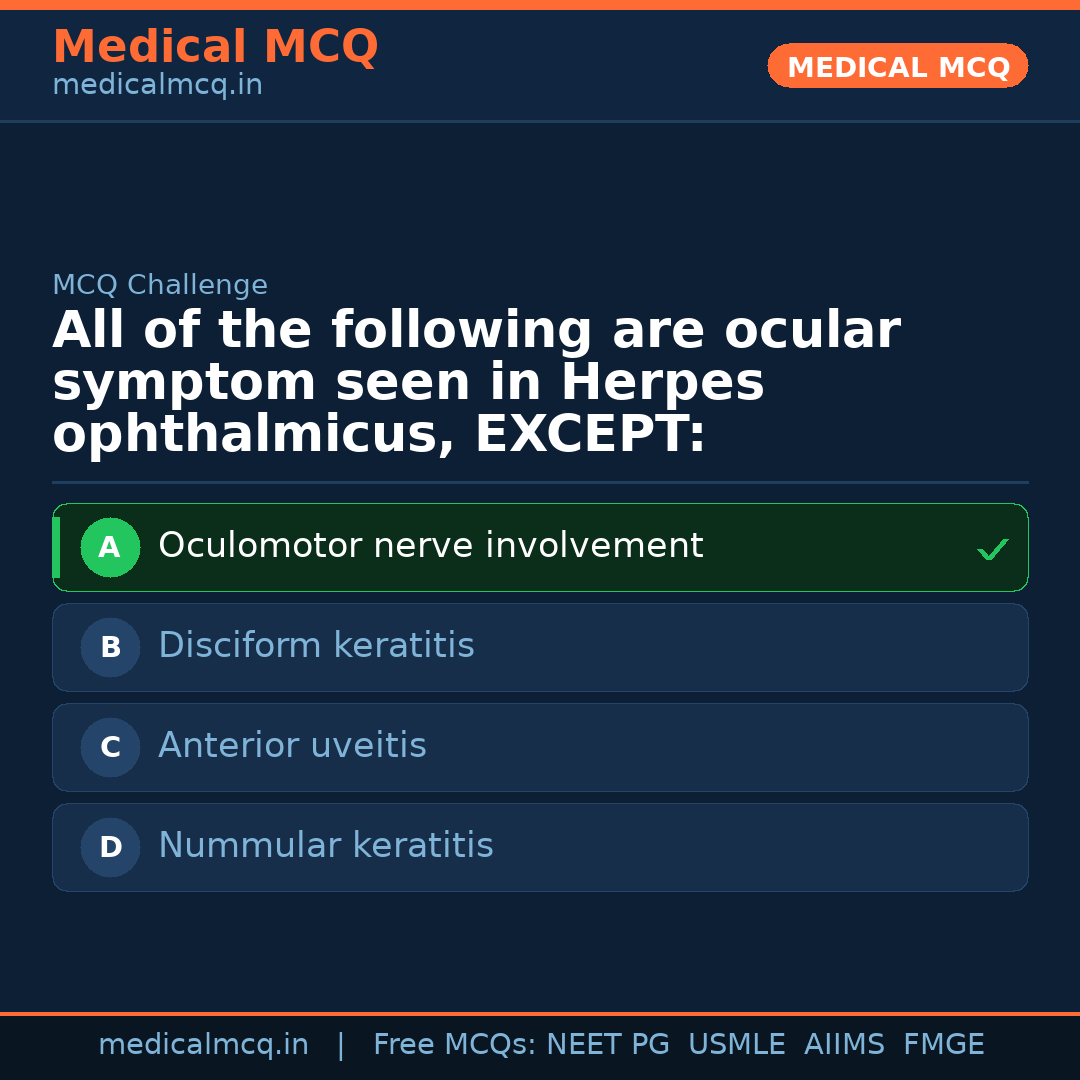 Medical MCQ
medicalmcq.in

MEDICAL MCQ

MCQ Challenge

All of the following are ocular symptom seen in Herpes ophthalmicus, EXCEPT:

A Oculomotor nerve involvement ✓

B Disciform keratitis

C Anterior uveitis

D Nummular keratitis

medicalmcq.in | Free MCQs: NEET PG USMLE AIIMS FMGE