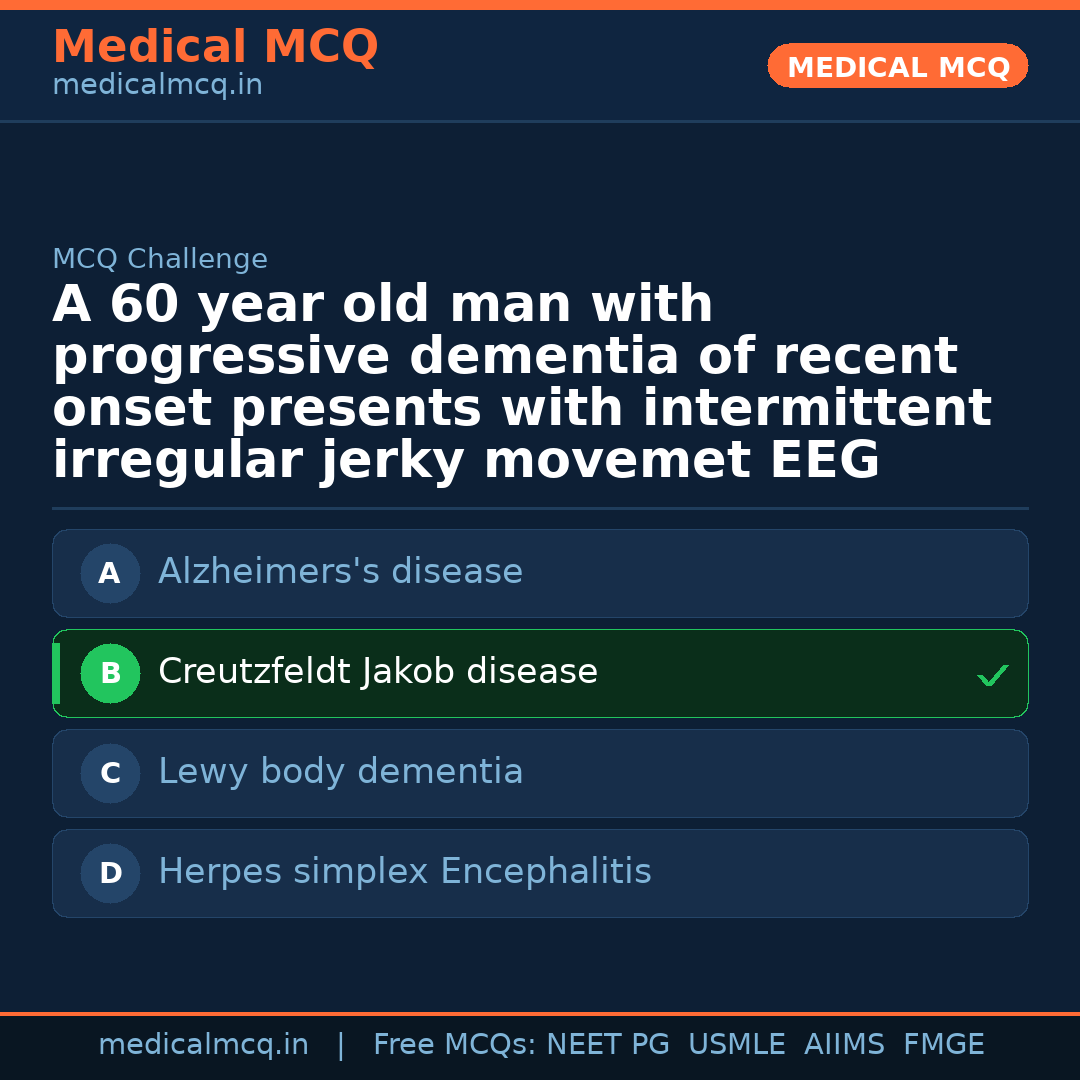 Medical MCQ
medicalmcq.in

MEDICAL MCQ

MCQ Challenge

A 60 year old man with progressive dementia of recent onset presents with intermittent irregular jerky movemet EEG

A Alzheimers's disease

B Creutzfeldt Jakob disease ✓

C Lewy body dementia

D Herpes simplex Encephalitis

medicalmcq.in | Free MCQs: NEET PG USMLE AIIMS FMGE