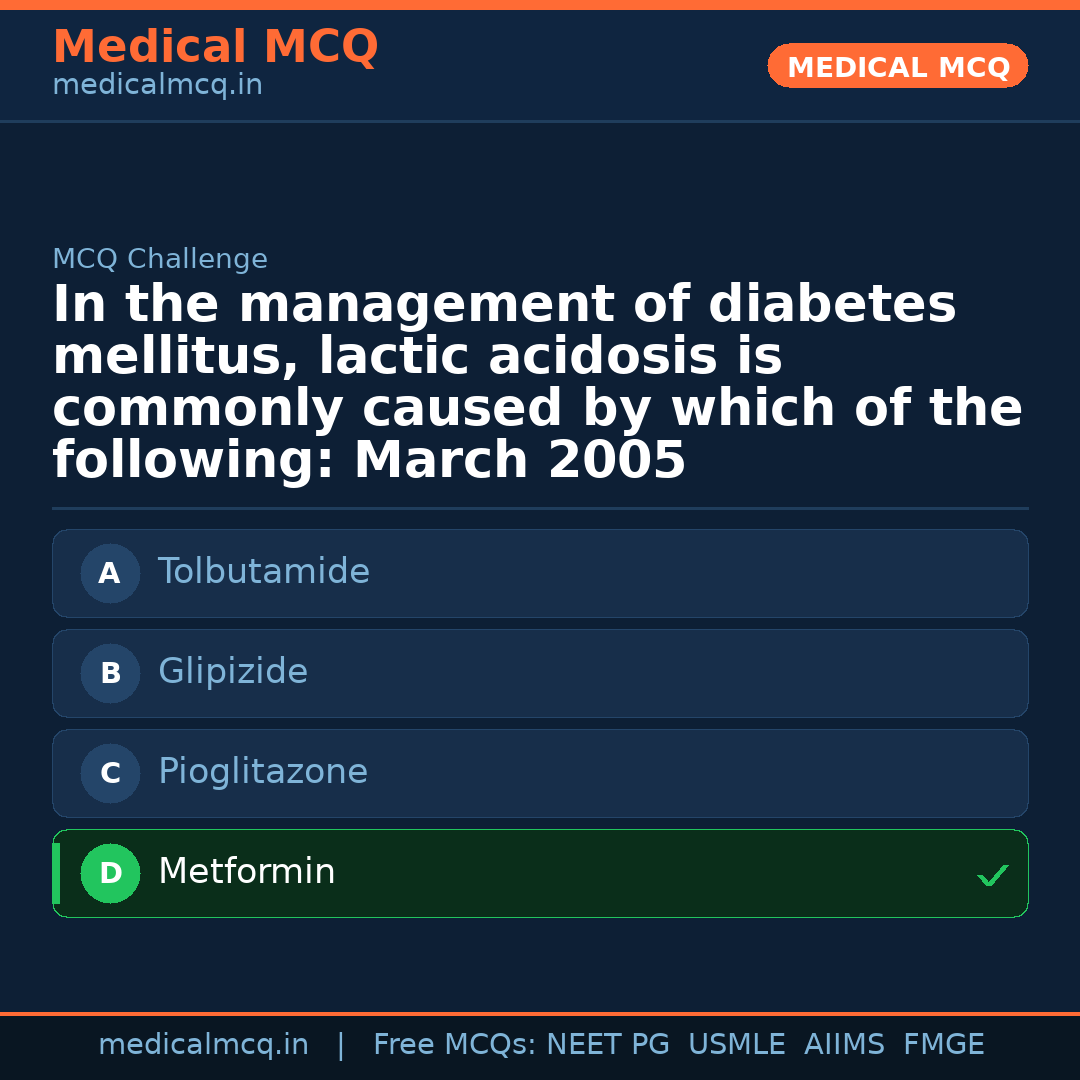 Medical MCQ
medicalmcq.in

MEDICAL MCQ

MCQ Challenge

In the management of diabetes mellitus, lactic acidosis is commonly caused by which of the following: March 2005

A Tolbutamide

B Glipizide

C Pioglitazone

D Metformin ✓

medicalmcq.in | Free MCQs: NEET PG USMLE AIIMS FMGE