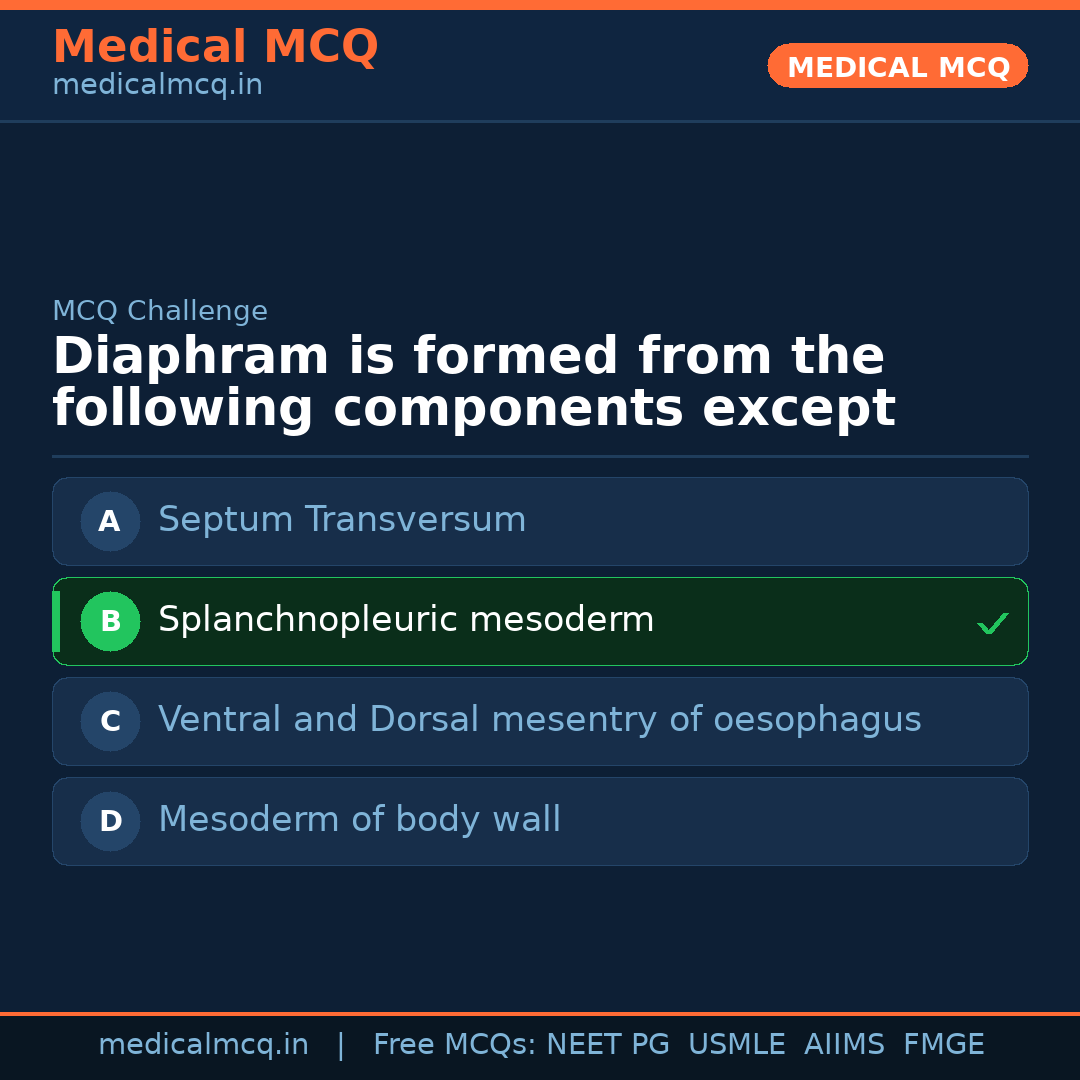 Medical MCQ
medicalmcq.in

MEDICAL MCQ

MCQ Challenge

Diaphram is formed from the following components except

A Septum Transversum

B Splanchnopleuric mesoderm ✓

C Ventral and Dorsal mesentry of oesophagus

D Mesoderm of body wall

medicalmcq.in | Free MCQs: NEET PG USMLE AIIMS FMGE