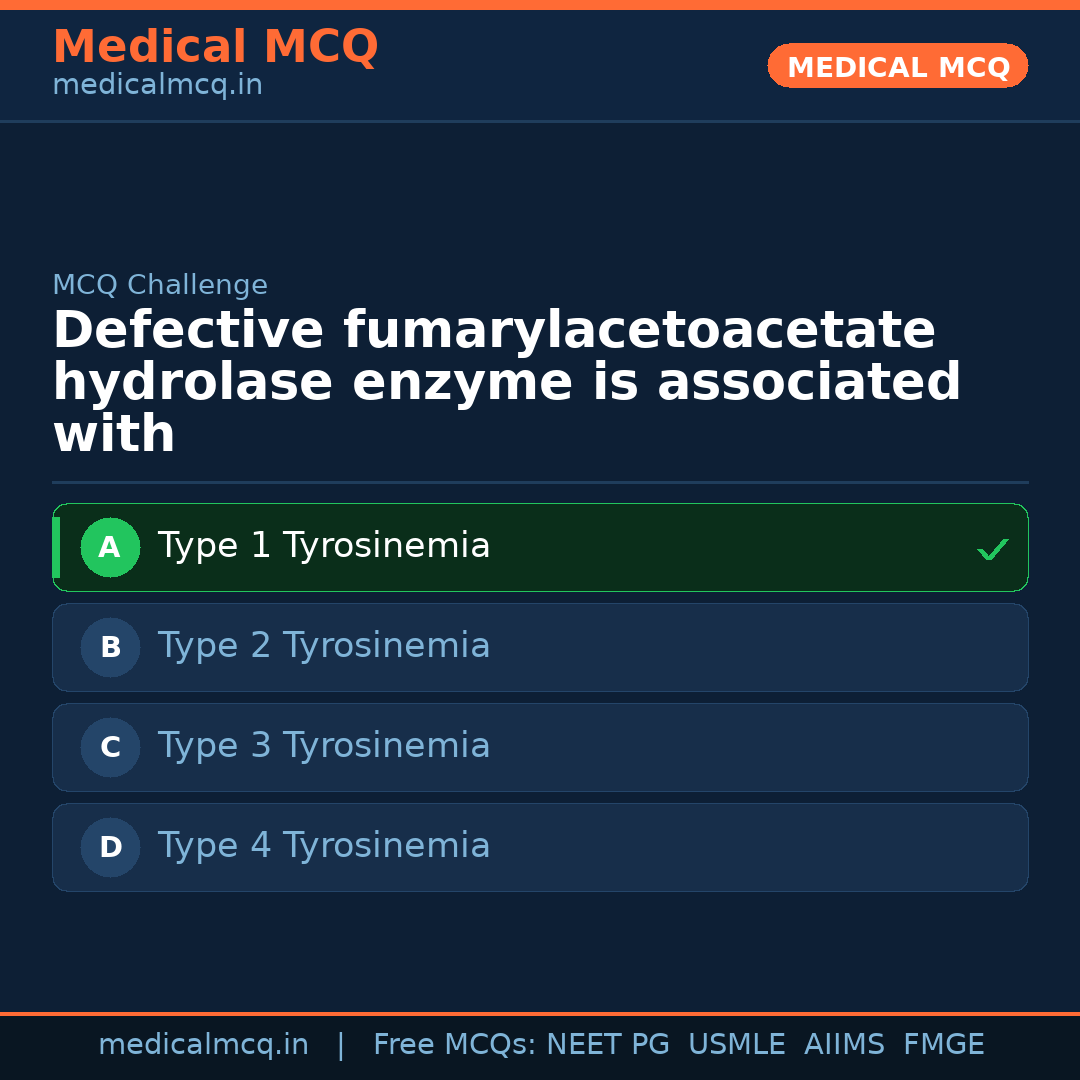 Medical MCQ
medicalmcq.in

MEDICAL MCQ

MCQ Challenge

Defective fumarylacetoacetate hydrolase enzyme is associated with

A Type 1 Tyrosinemia ✓

B Type 2 Tyrosinemia

C Type 3 Tyrosinemia

D Type 4 Tyrosinemia

medicalmcq.in | Free MCQs: NEET PG USMLE AIIMS FMGE