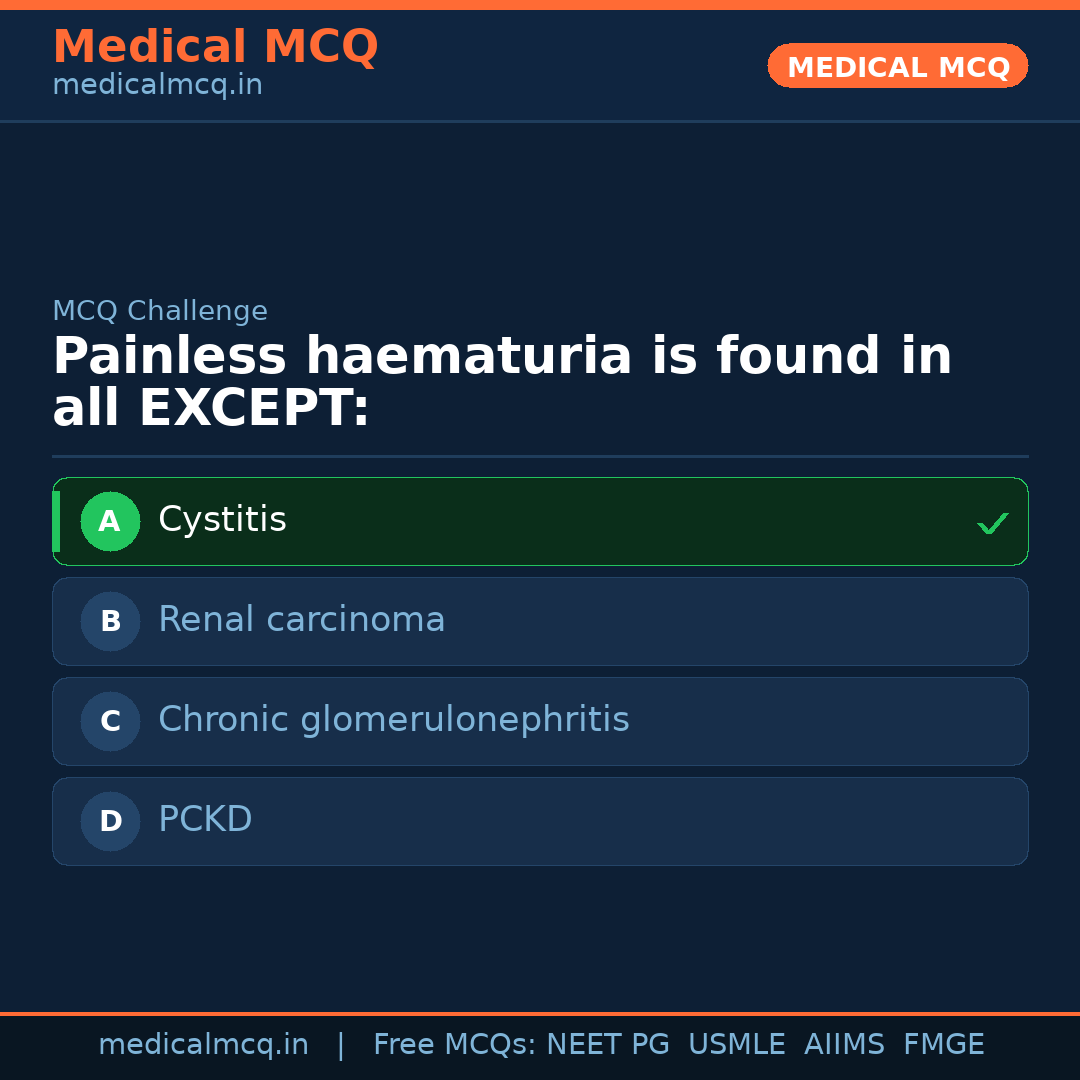 Medical MCQ
medicalmcq.in

MEDICAL MCQ

MCQ Challenge

Painless haematuria is found in all EXCEPT:

A Cystitis ✓

B Renal carcinoma

C Chronic glomerulonephritis

D PCKD

medicalmcq.in | Free MCQs: NEET PG USMLE AIIMS FMGE