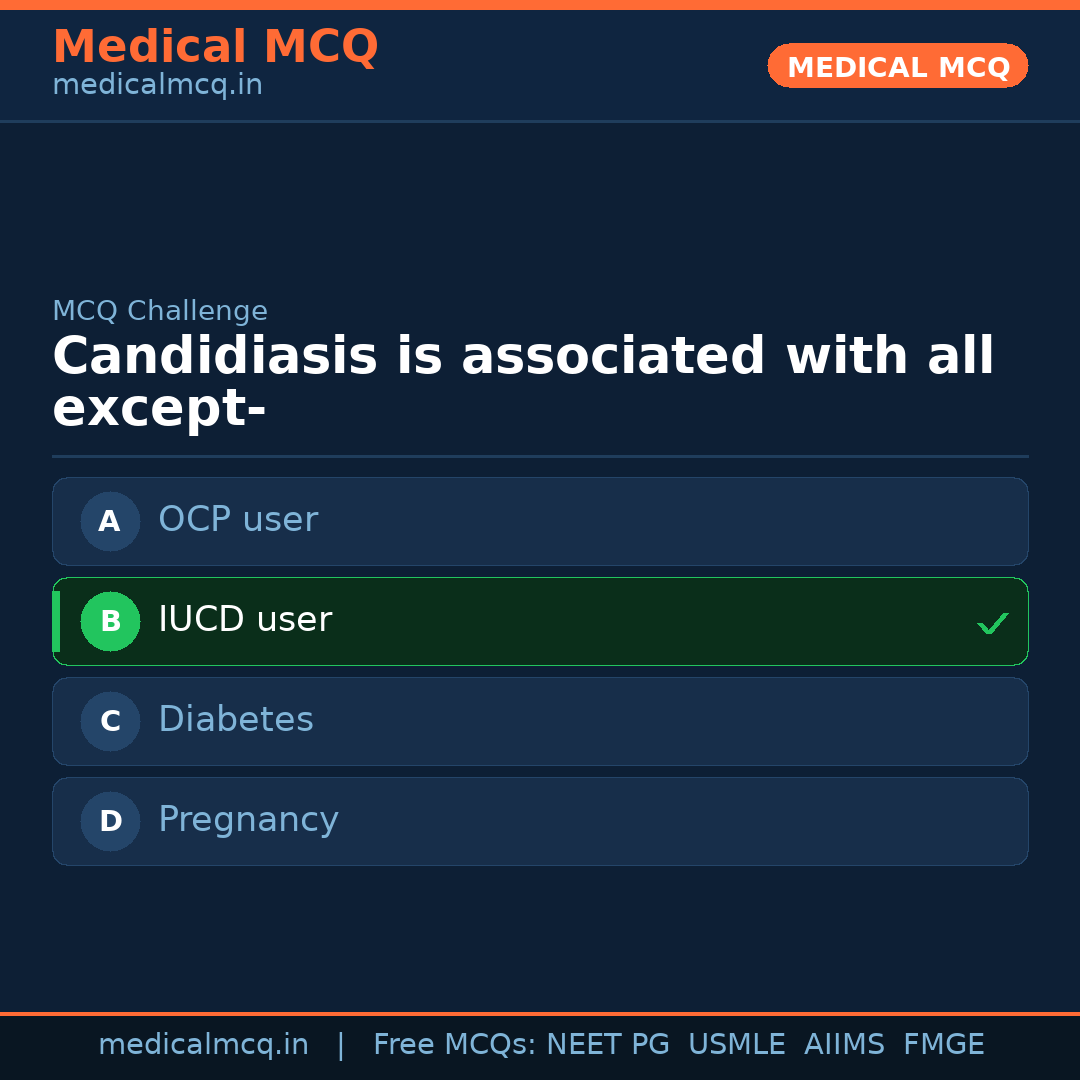 Medical MCQ
medicalmcq.in

MEDICAL MCQ

MCQ Challenge

Candidiasis is associated with all except-

A OCP user

B IUCD user ✓

C Diabetes

D Pregnancy

medicalmcq.in | Free MCQs: NEET PG USMLE AIIMS FMGE