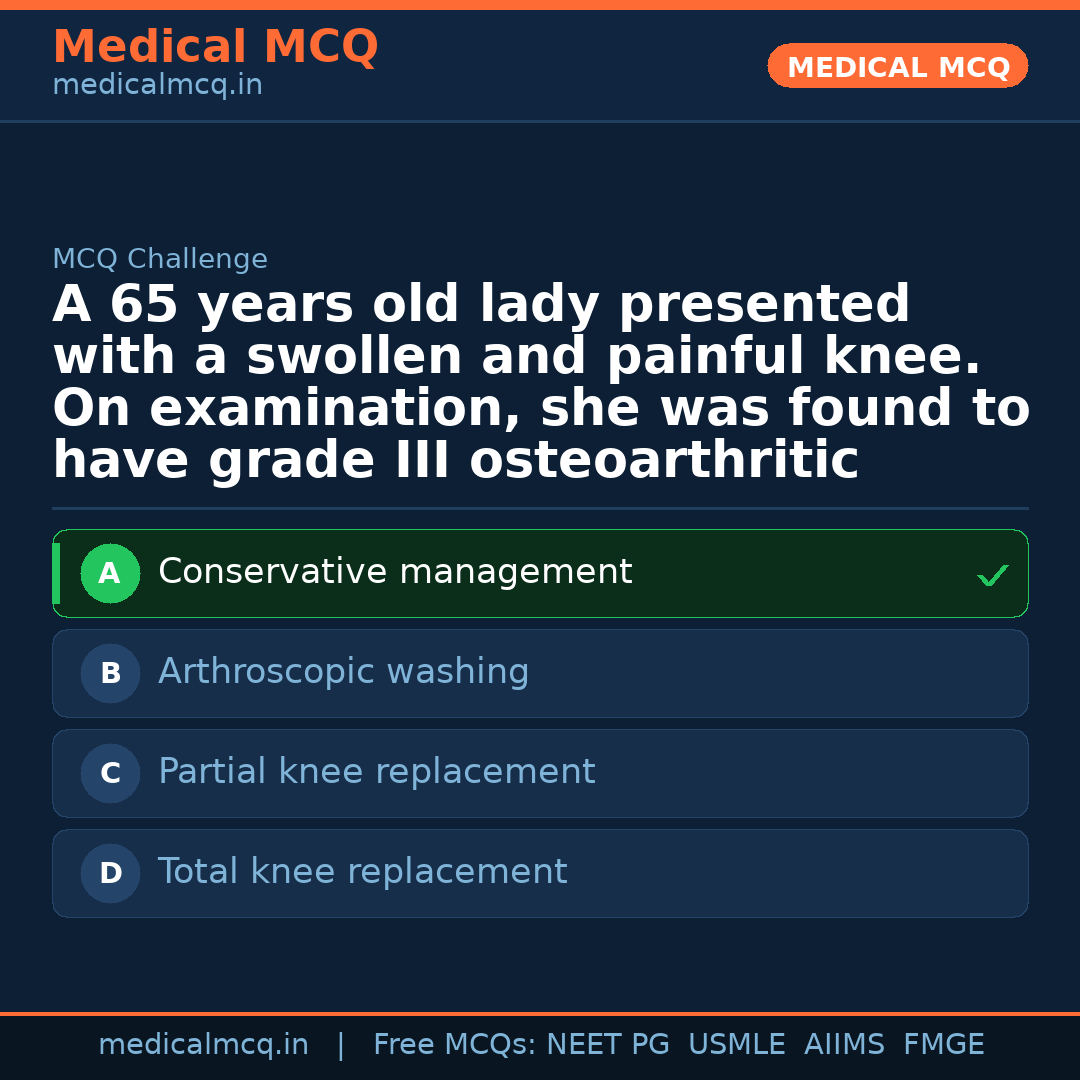 Medical MCQ
medicalmcq.in

MEDICAL MCQ

MCQ Challenge

A 65 years old lady presented with a swollen and painful knee. On examination, she was found to have grade III osteoarthritic

A Conservative management ✓

B Arthroscopic washing

C Partial knee replacement

D Total knee replacement

medicalmcq.in | Free MCQs: NEET PG USMLE AIIMS FMGE