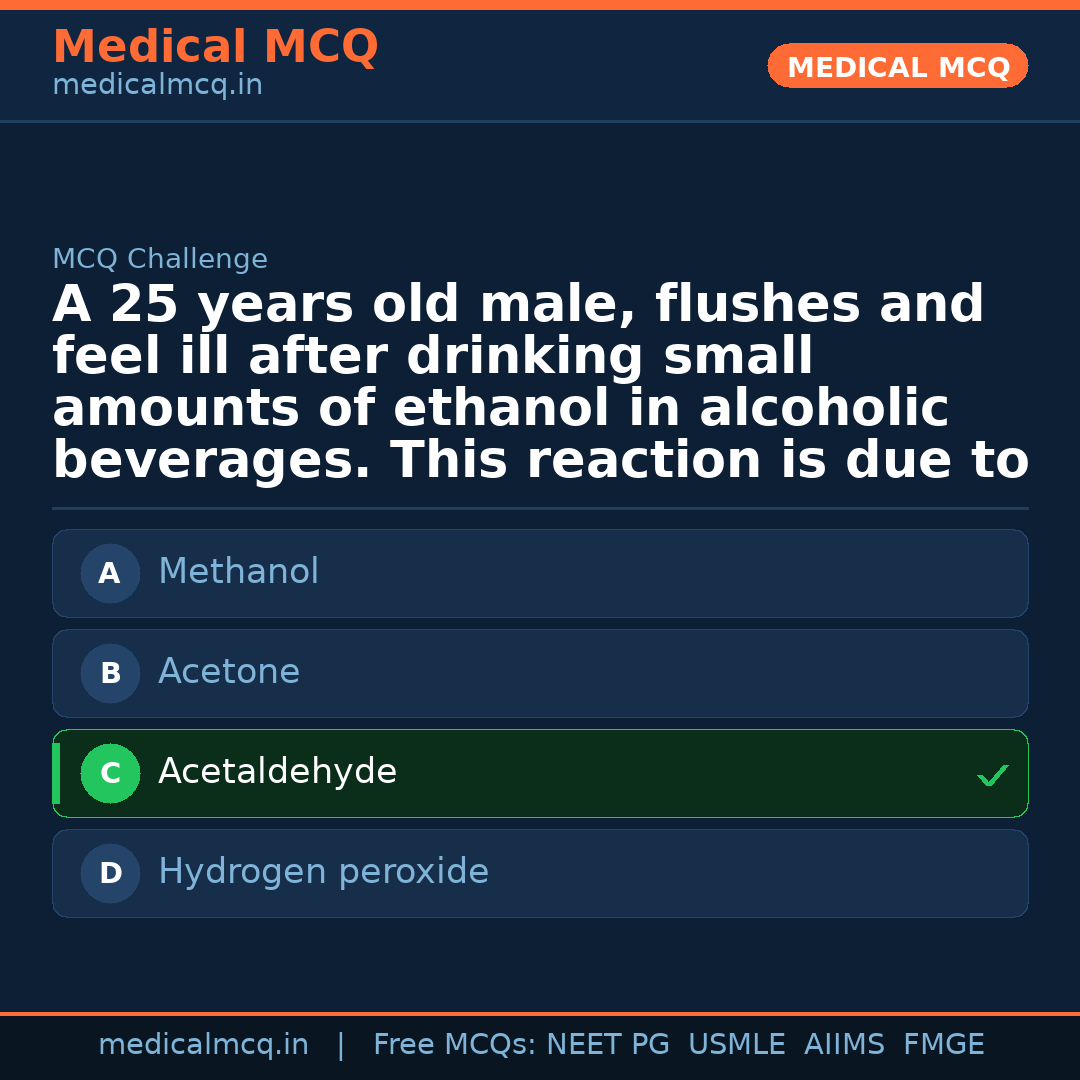 Medical MCQ
medicalmcq.in

MEDICAL MCQ

MCQ Challenge

A 25 years old male, flushes and feel ill after drinking small amounts of ethanol in alcoholic beverages. This reaction is due to

A Methanol

B Acetone

C Acetaldehyde ✓

D Hydrogen peroxide

medicalmcq.in | Free MCQs: NEET PG USMLE AIIMS FMGE