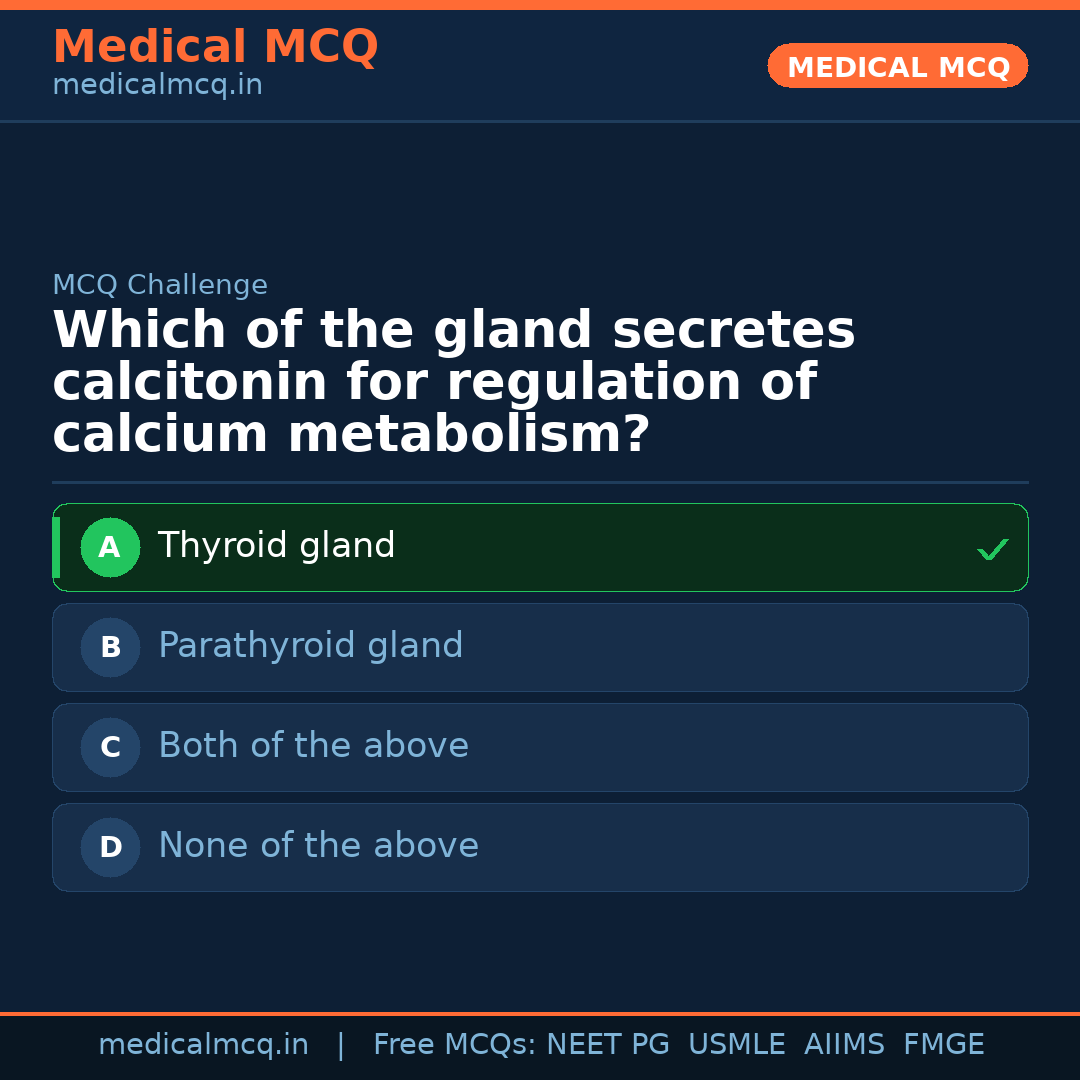 Medical MCQ
medicalmcq.in

MEDICAL MCQ

MCQ Challenge

Which of the gland secretes calcitonin for regulation of calcium metabolism?

A Thyroid gland ✓

B Parathyroid gland

C Both of the above

D None of the above

medicalmcq.in | Free MCQs: NEET PG USMLE AIIMS FMGE