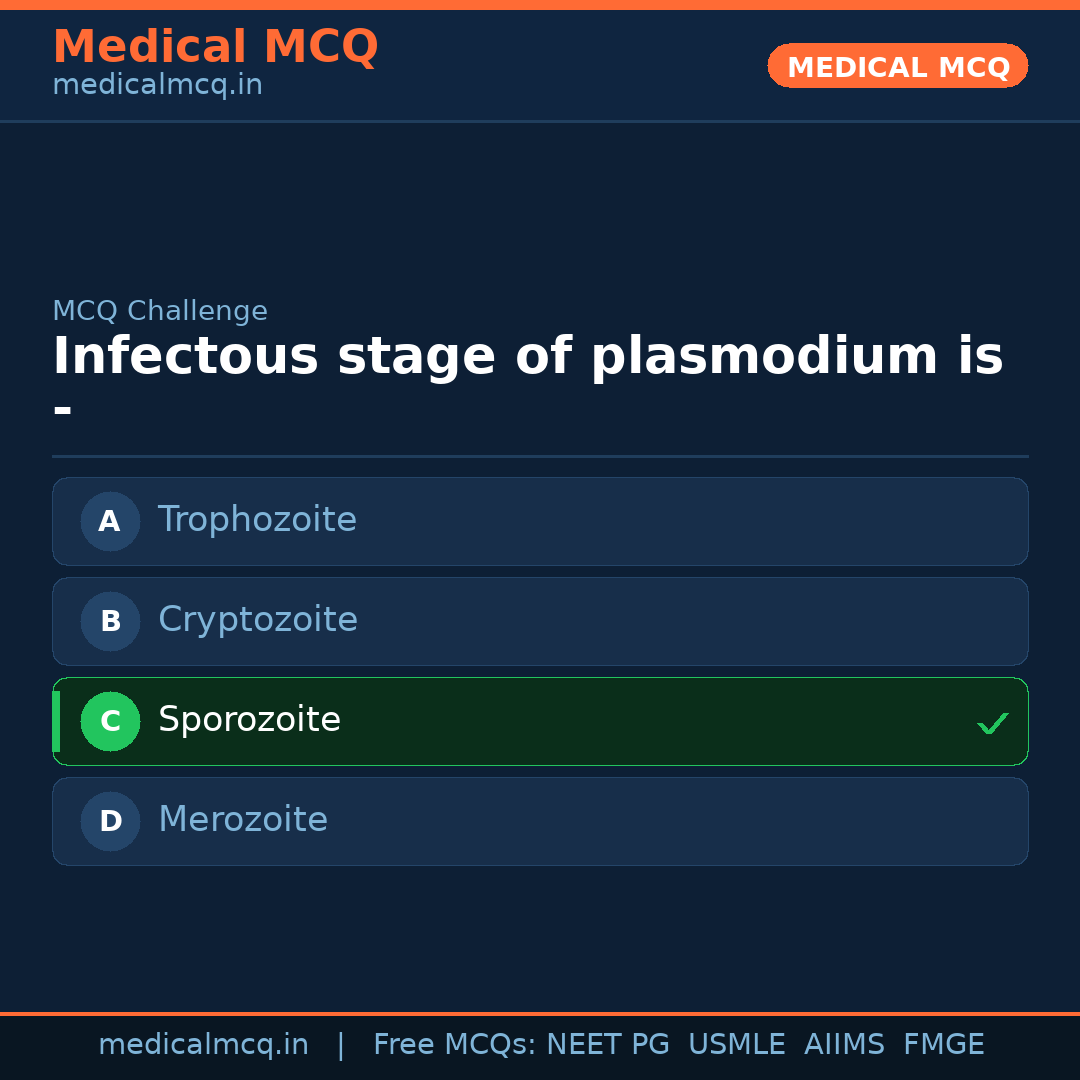 Medical MCQ
medicalmcq.in

MEDICAL MCQ

MCQ Challenge

Infectous stage of plasmodium is -

A Trophozoite

B Cryptozoite

C Sporozoite ✓

D Merozoite

medicalmcq.in | Free MCQs: NEET PG USMLE AIIMS FMGE