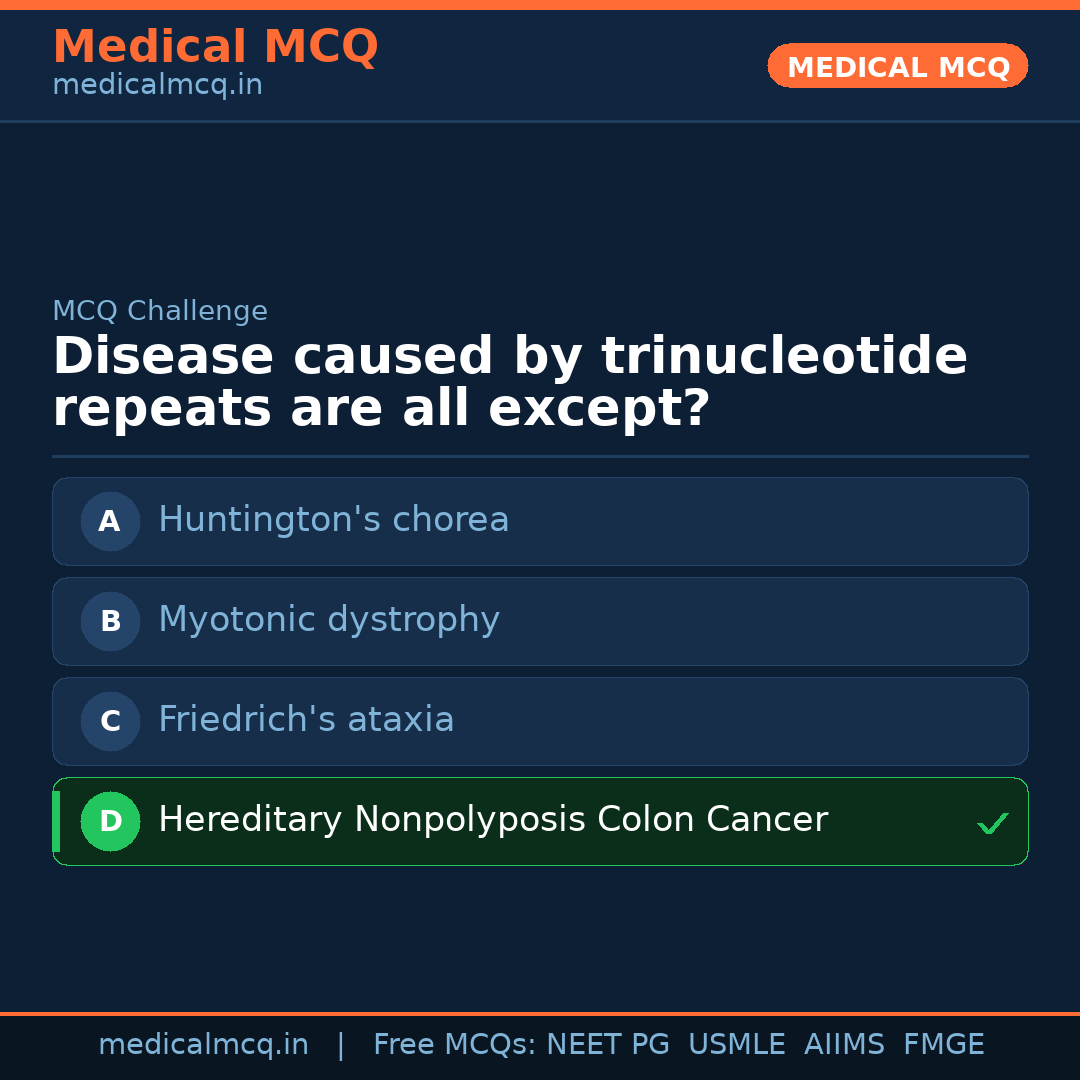 Medical MCQ
medicalmcq.in

MEDICAL MCQ

MCQ Challenge

Disease caused by trinucleotide repeats are all except?

A Huntington's chorea

B Myotonic dystrophy

C Friedrich's ataxia

D Hereditary Nonpolyposis Colon Cancer ✓

medicalmcq.in | Free MCQs: NEET PG USMLE AIIMS FMGE