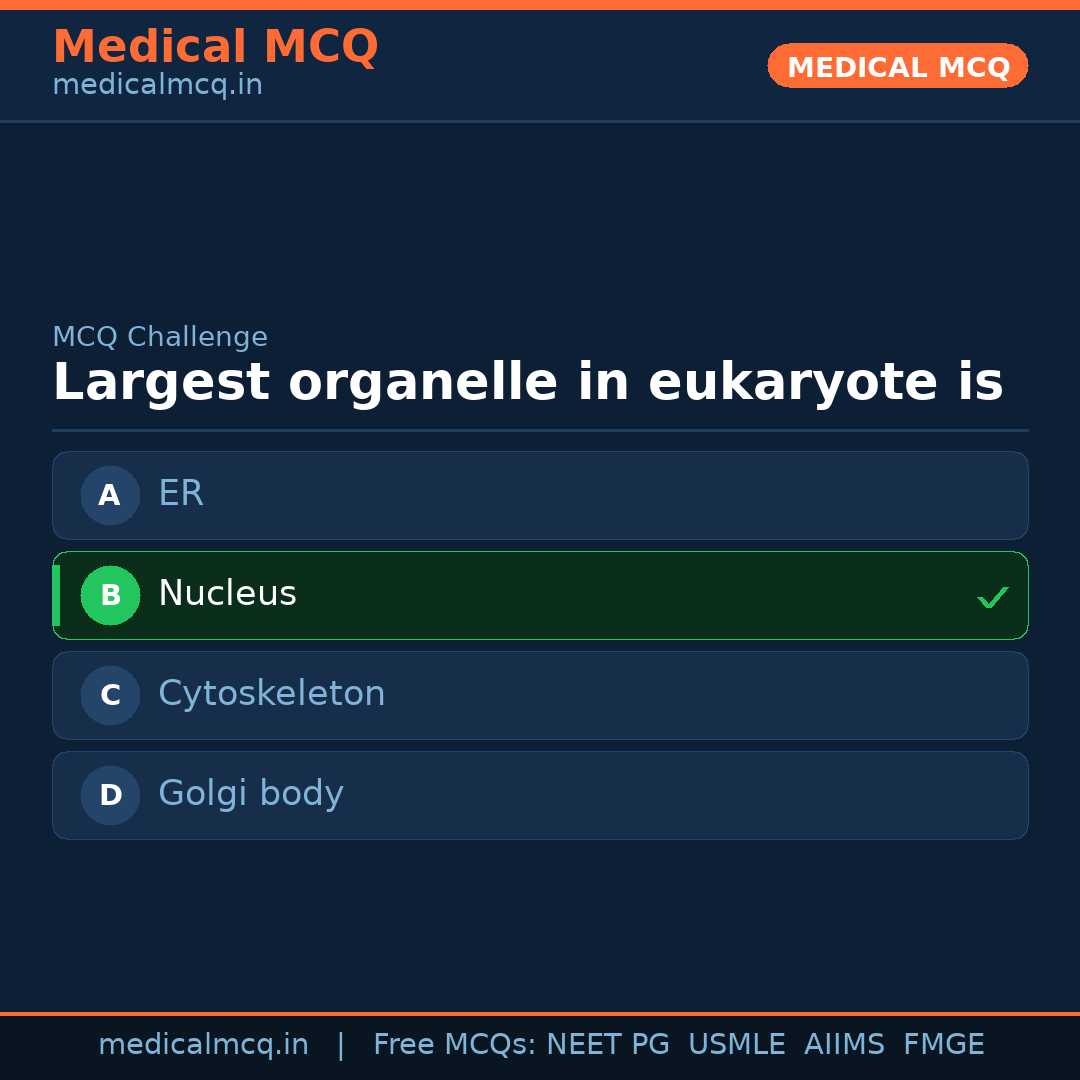 Medical MCQ
medicalmcq.in

MEDICAL MCQ

MCQ Challenge
Largest organelle in eukaryote is

A ER

B Nucleus ✓

C Cytoskeleton

D Golgi body

medicalmcq.in | Free MCQs: NEET PG USMLE AIIMS FMGE