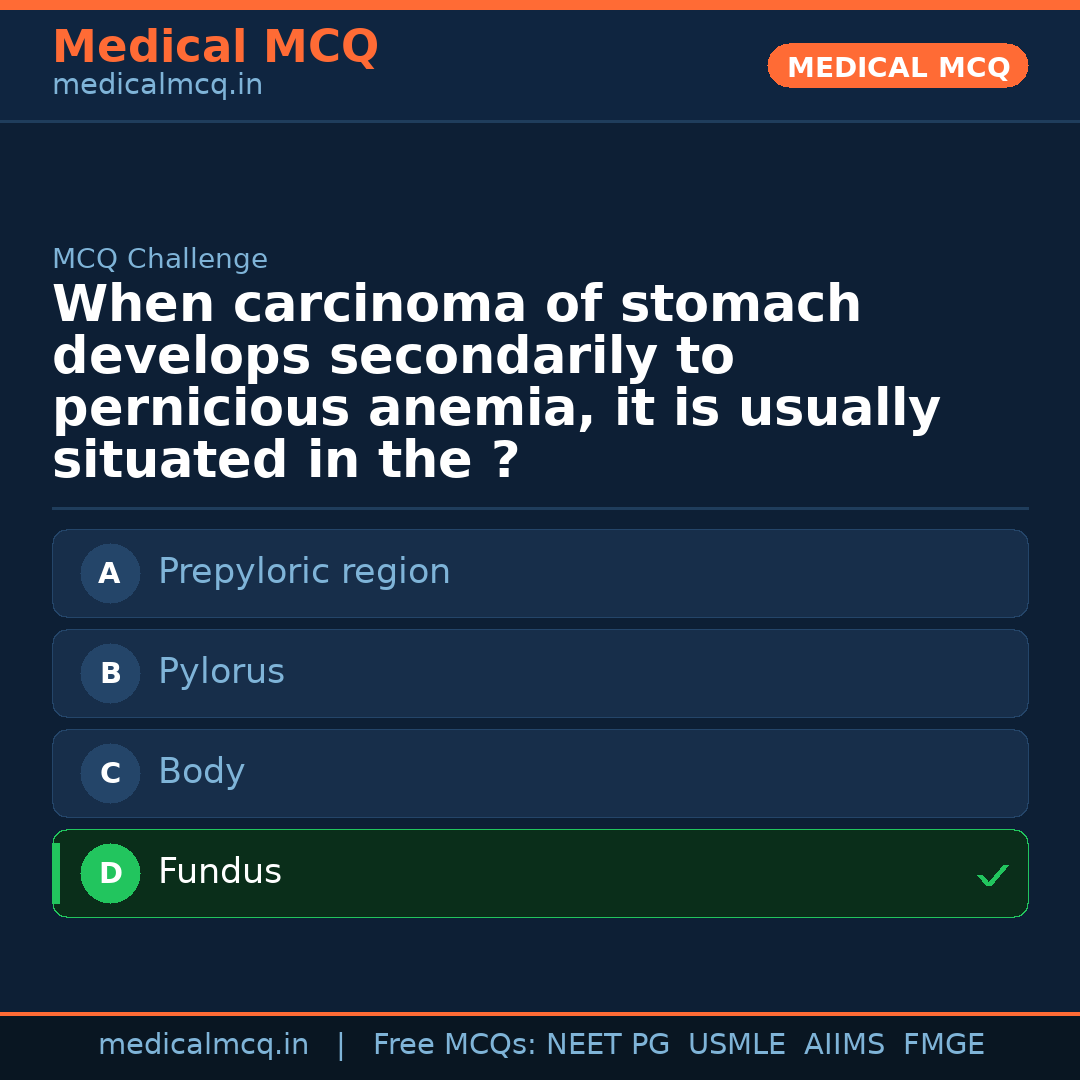 Medical MCQ
medicalmcq.in

MEDICAL MCQ

MCQ Challenge

When carcinoma of stomach develops secondarily to pernicious anemia, it is usually situated in the ?

A Prepyloric region

B Pylorus

C Body

D Fundus ✓

medicalmcq.in | Free MCQs: NEET PG USMLE AIIMS FMGE