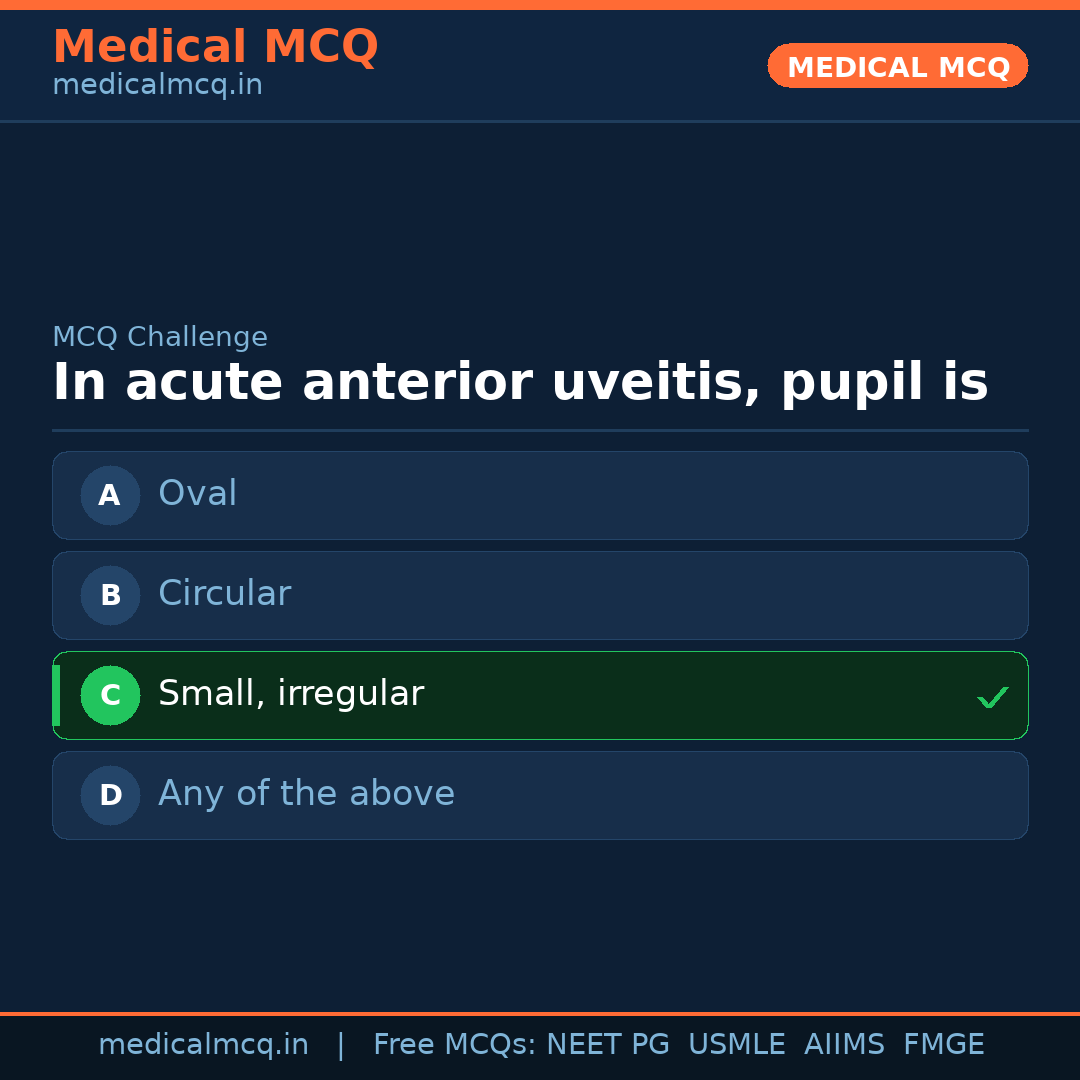 Medical MCQ
medicalmcq.in

MEDICAL MCQ

MCQ Challenge
In acute anterior uveitis, pupil is

A Oval

B Circular

C Small, irregular ✓

D Any of the above

medicalmcq.in | Free MCQs: NEET PG USMLE AIIMS FMGE