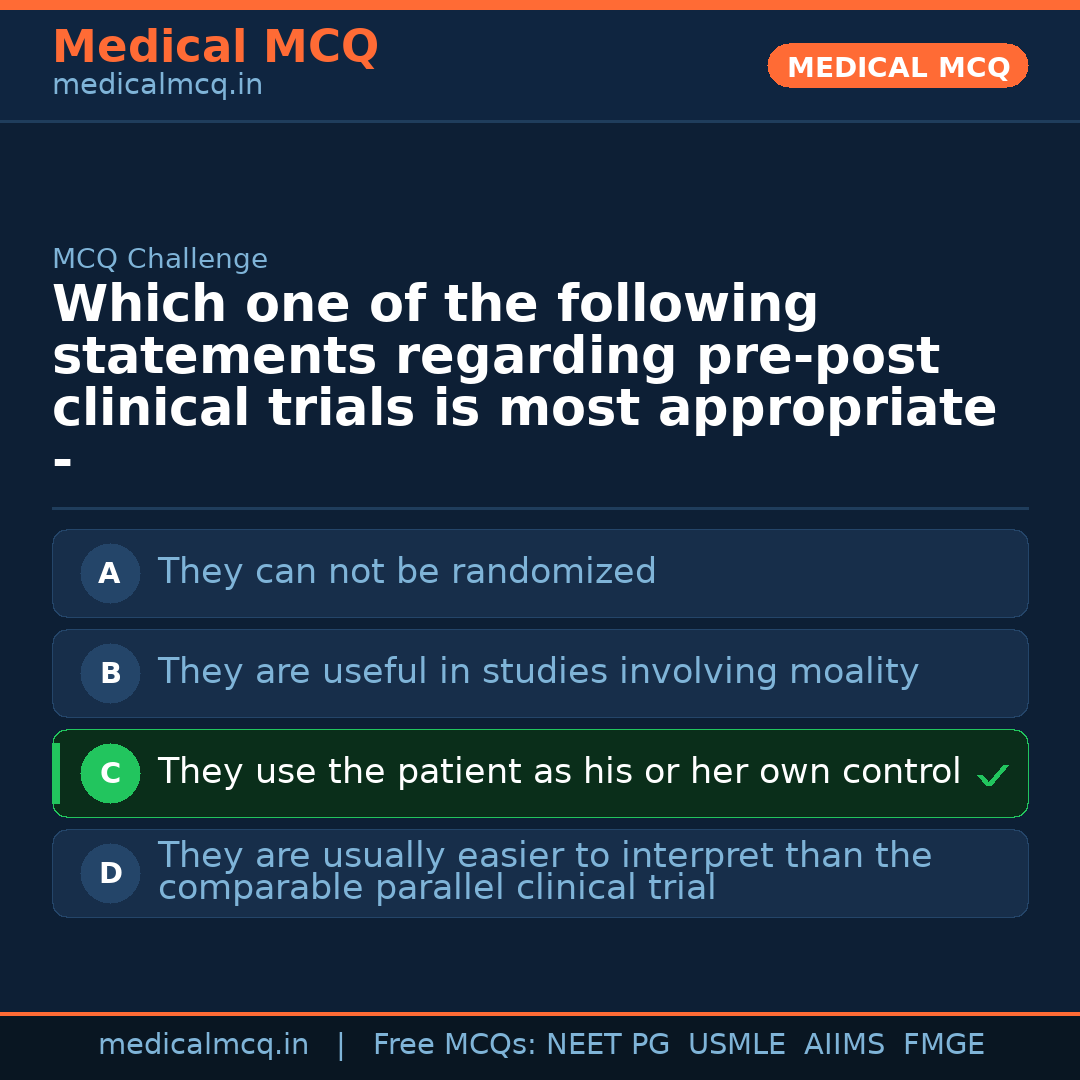 Medical MCQ
medicalmcq.in

MEDICAL MCQ

MCQ Challenge

Which one of the following statements regarding pre-post clinical trials is most appropriate -

A They can not be randomized

B They are useful in studies involving moality

C They use the patient as his or her own control ✓

D They are usually easier to interpret than the comparable parallel clinical trial

medicalmcq.in | Free MCQs: NEET PG USMLE AIIMS FMGE