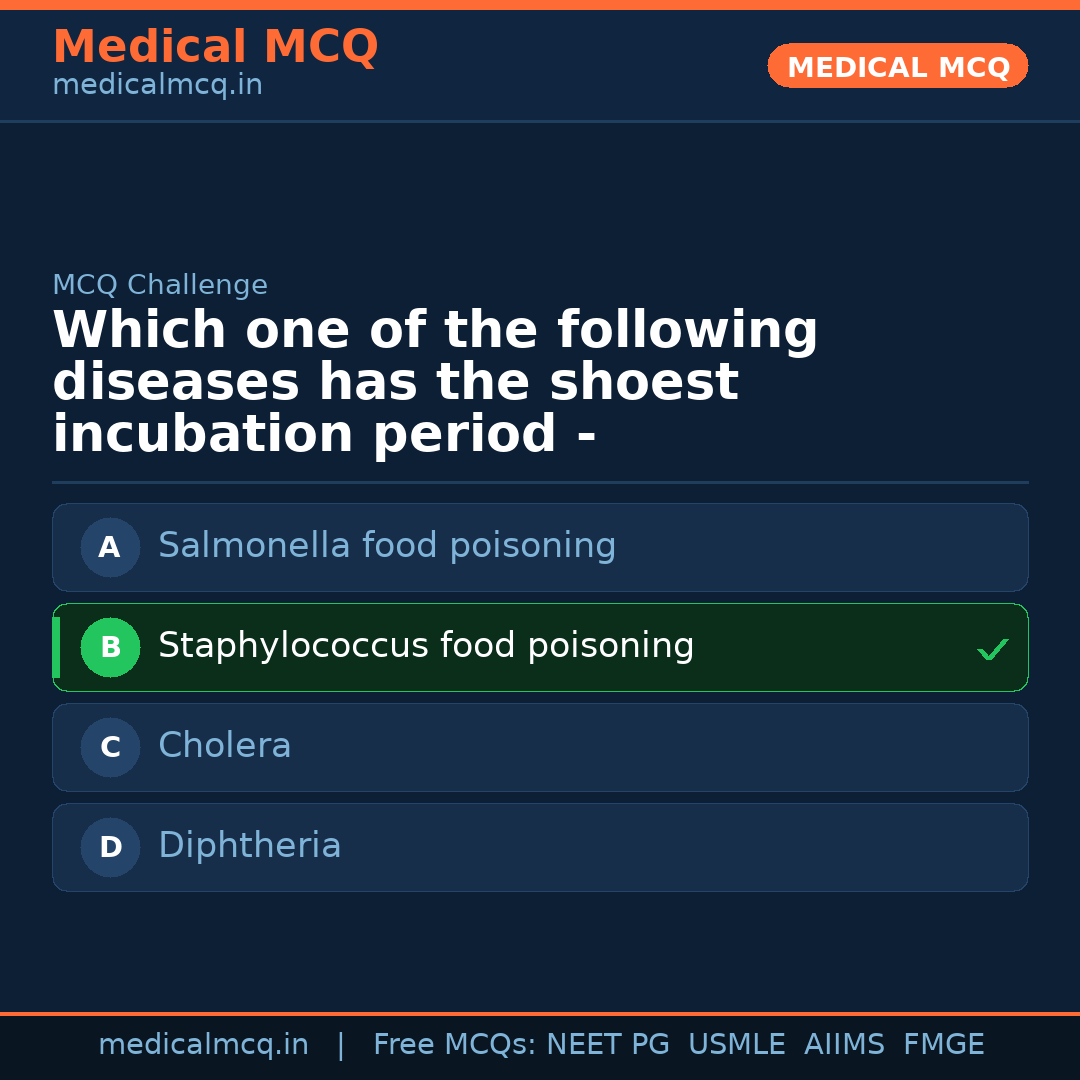 Medical MCQ
medicalmcq.in

MEDICAL MCQ

MCQ Challenge

Which one of the following diseases has the shoest incubation period -

A Salmonella food poisoning

B Staphylococcus food poisoning ✓

C Cholera

D Diphtheria

medicalmcq.in | Free MCQs: NEET PG USMLE AIIMS FMGE