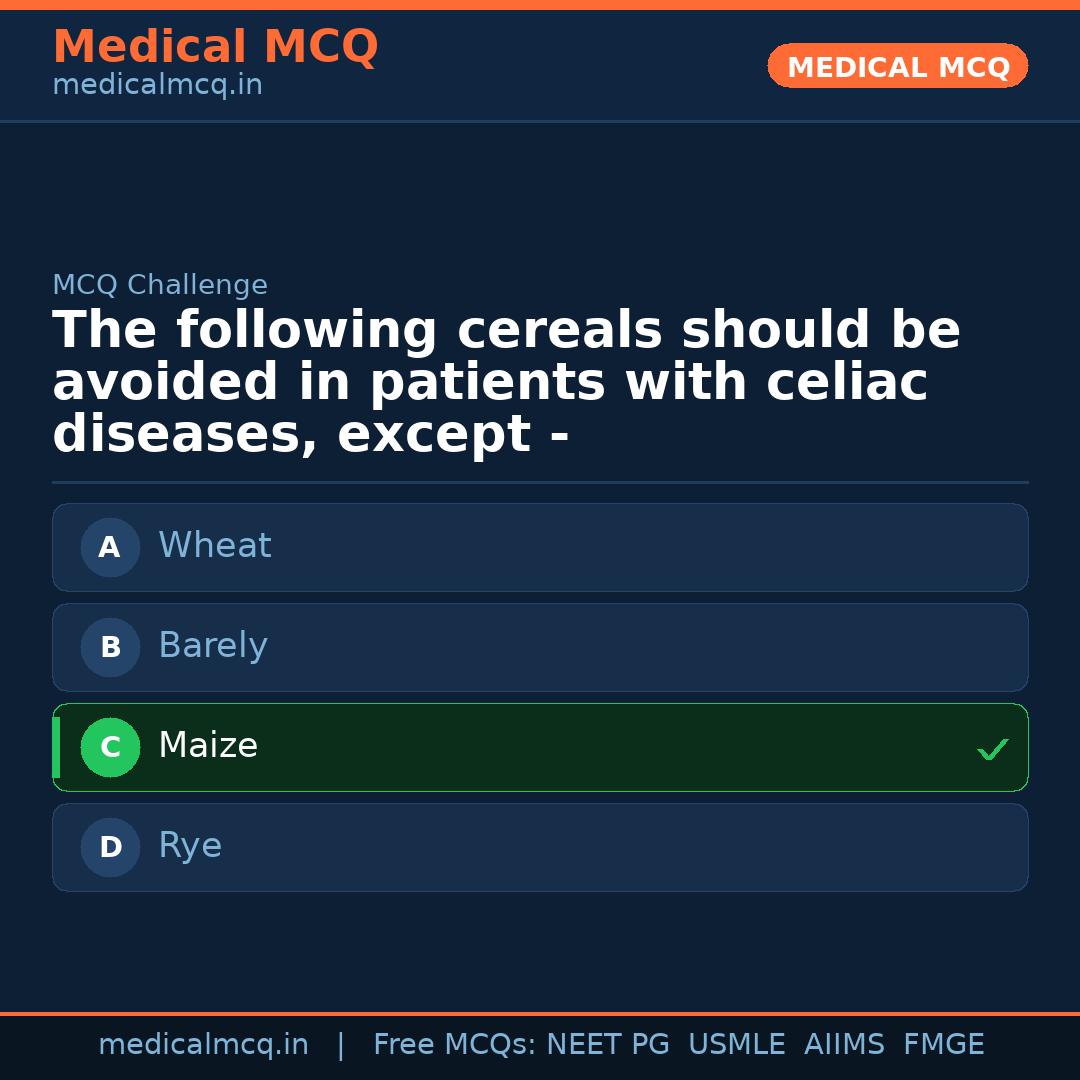 Medical MCQ
medicalmcq.in

MEDICAL MCQ

MCQ Challenge

The following cereals should be avoided in patients with celiac diseases, except -

A Wheat

B Barely

C Maize ✓

D Rye

medicalmcq.in | Free MCQs: NEET PG USMLE AIIMS FMGE