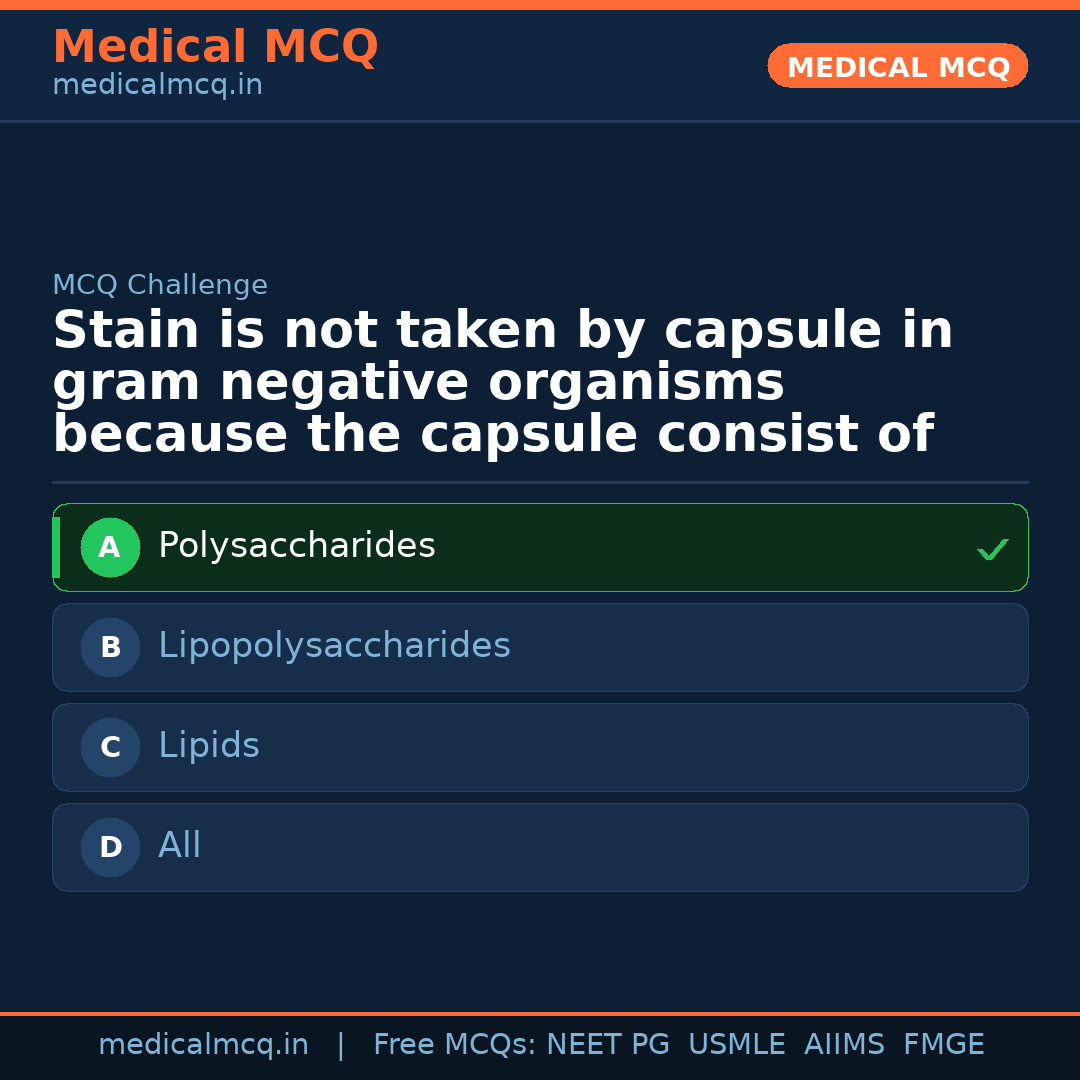 Medical MCQ
medicalmcq.in

MEDICAL MCQ

MCQ Challenge

Stain is not taken by capsule in gram negative organisms because the capsule consist of

A Polysaccharides ✓

B Lipopolysaccharides

C Lipids

D All

medicalmcq.in | Free MCQs: NEET PG USMLE AIIMS FMGE