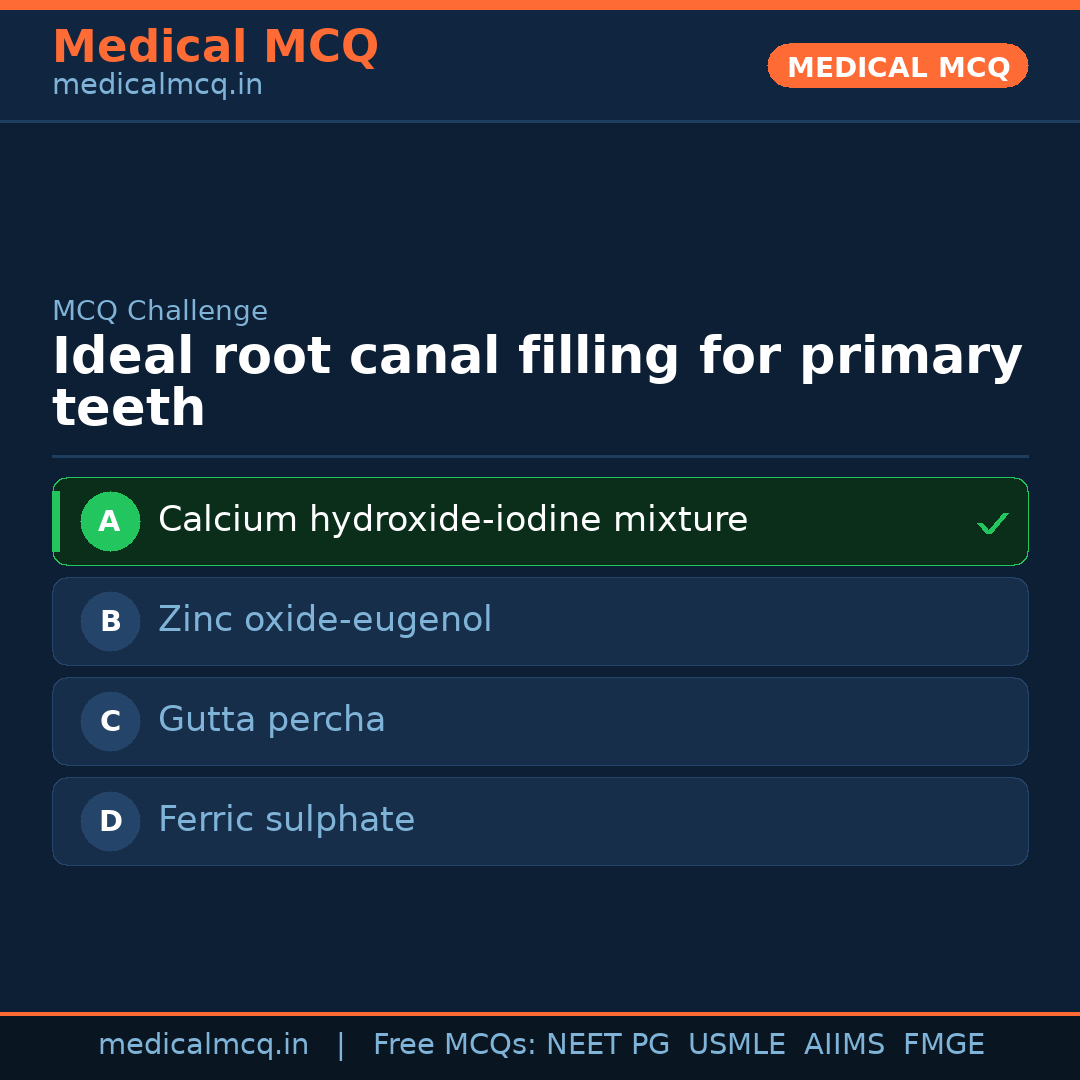 Medical MCQ
medicalmcq.in

MEDICAL MCQ

MCQ Challenge

Ideal root canal filling for primary teeth

A Calcium hydroxide-iodine mixture ✓

B Zinc oxide-eugenol

C Gutta percha

D Ferric sulphate

medicalmcq.in | Free MCQs: NEET PG USMLE AIIMS FMGE