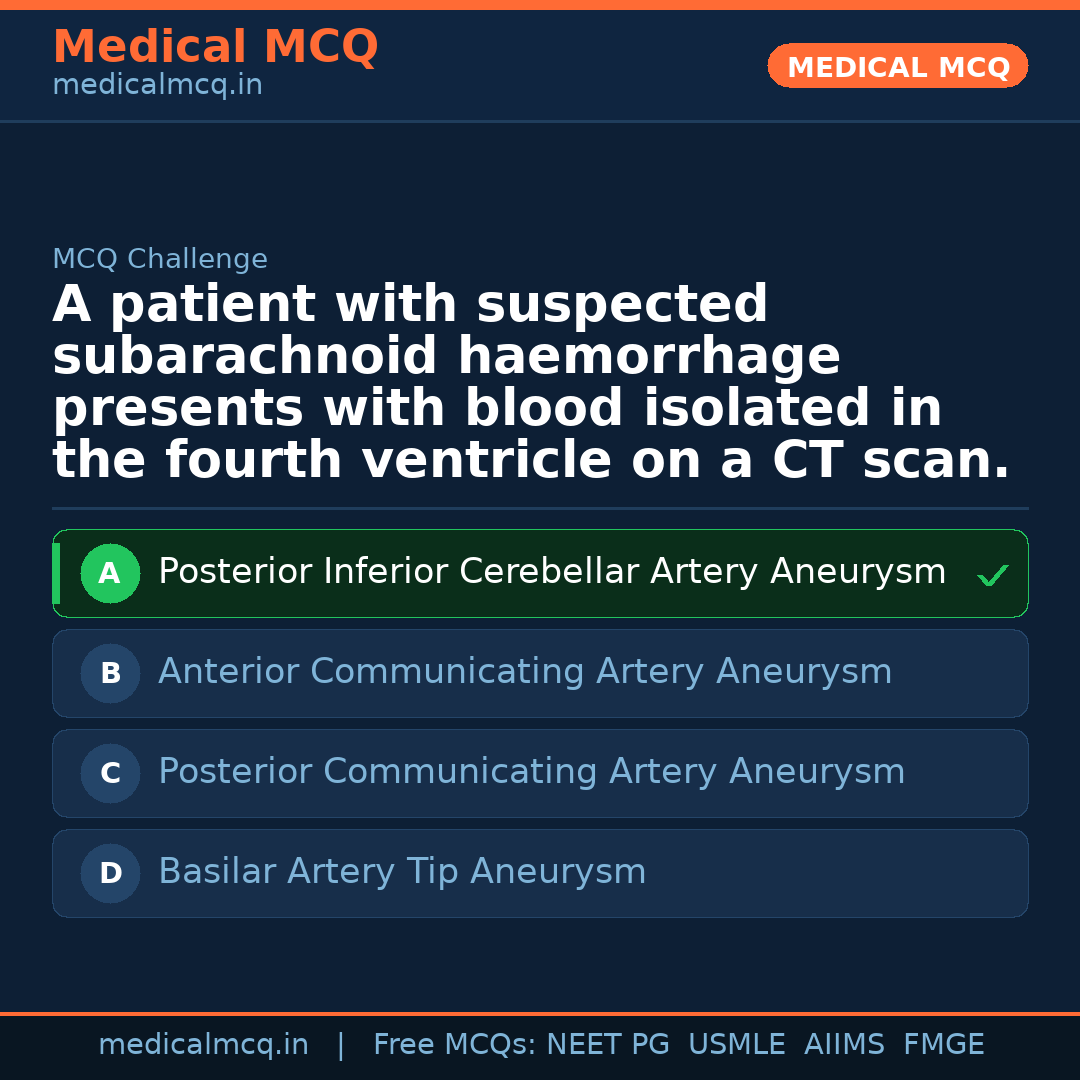 Medical MCQ
medicalmcq.in

MEDICAL MCQ

MCQ Challenge

A patient with suspected subarachnoid haemorrhage presents with blood isolated in the fourth ventricle on a CT scan.

A Posterior Inferior Cerebellar Artery Aneurysm ✓

B Anterior Communicating Artery Aneurysm

C Posterior Communicating Artery Aneurysm

D Basilar Artery Tip Aneurysm

medicalmcq.in | Free MCQs: NEET PG USMLE AIIMS FMGE