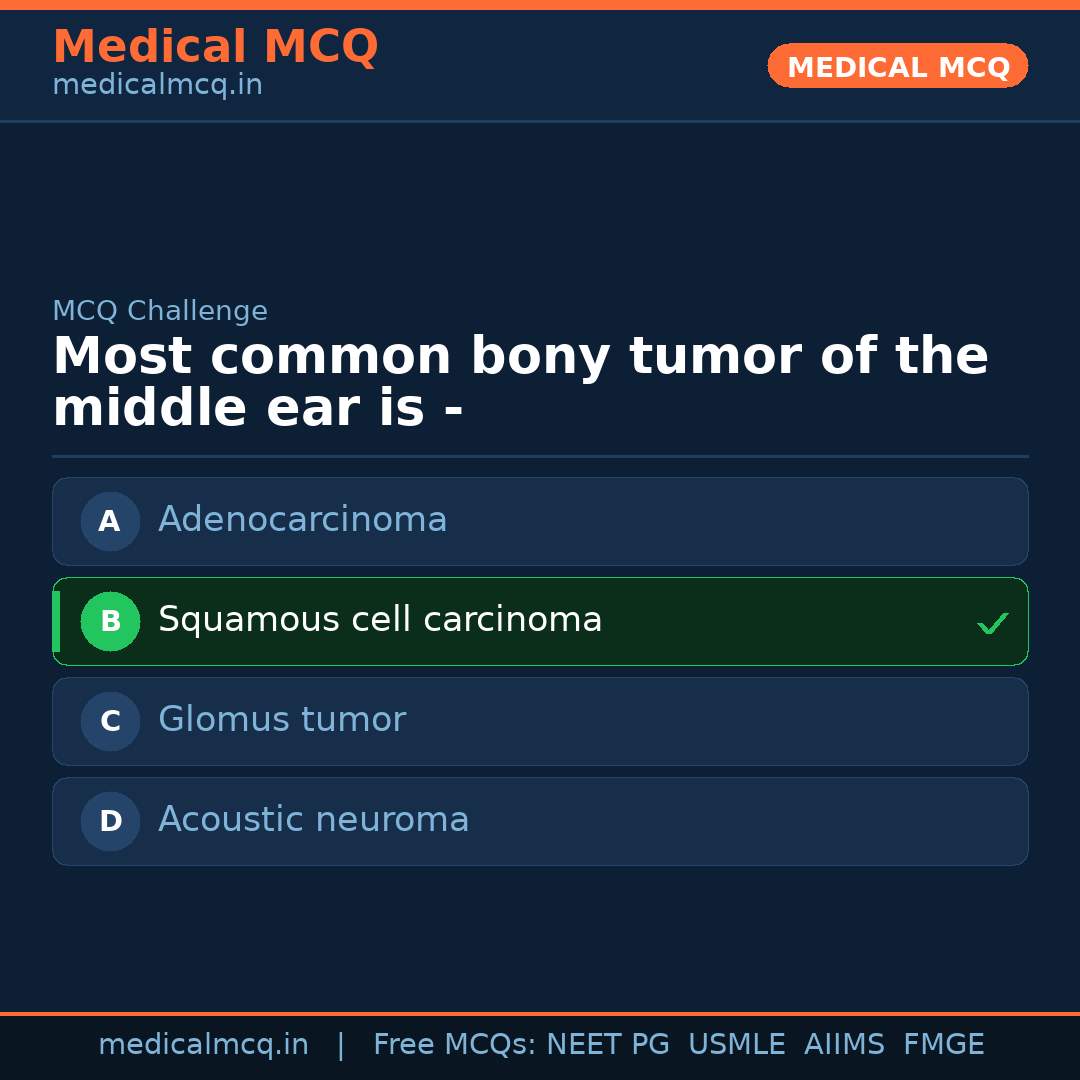 Medical MCQ
medicalmcq.in

MEDICAL MCQ

MCQ Challenge

Most common bony tumor of the middle ear is -

A Adenocarcinoma

B Squamous cell carcinoma ✓

C Glomus tumor

D Acoustic neuroma

medicalmcq.in | Free MCQs: NEET PG USMLE AIIMS FMGE