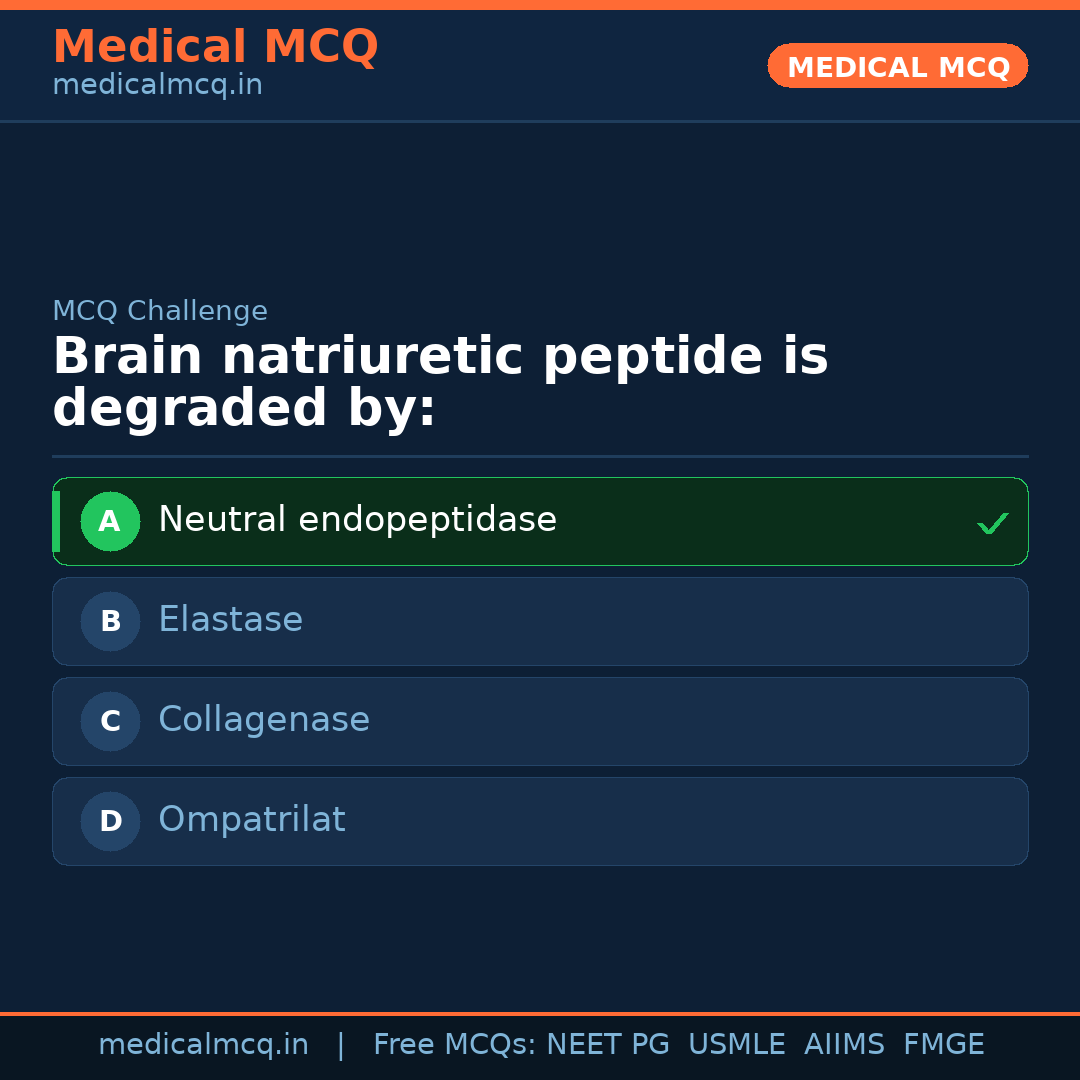 Medical MCQ
medicalmcq.in

MEDICAL MCQ

MCQ Challenge

Brain natriuretic peptide is degraded by:

A Neutral endopeptidase ✓

B Elastase

C Collagenase

D Ompatrilat

medicalmcq.in | Free MCQs: NEET PG USMLE AIIMS FMGE