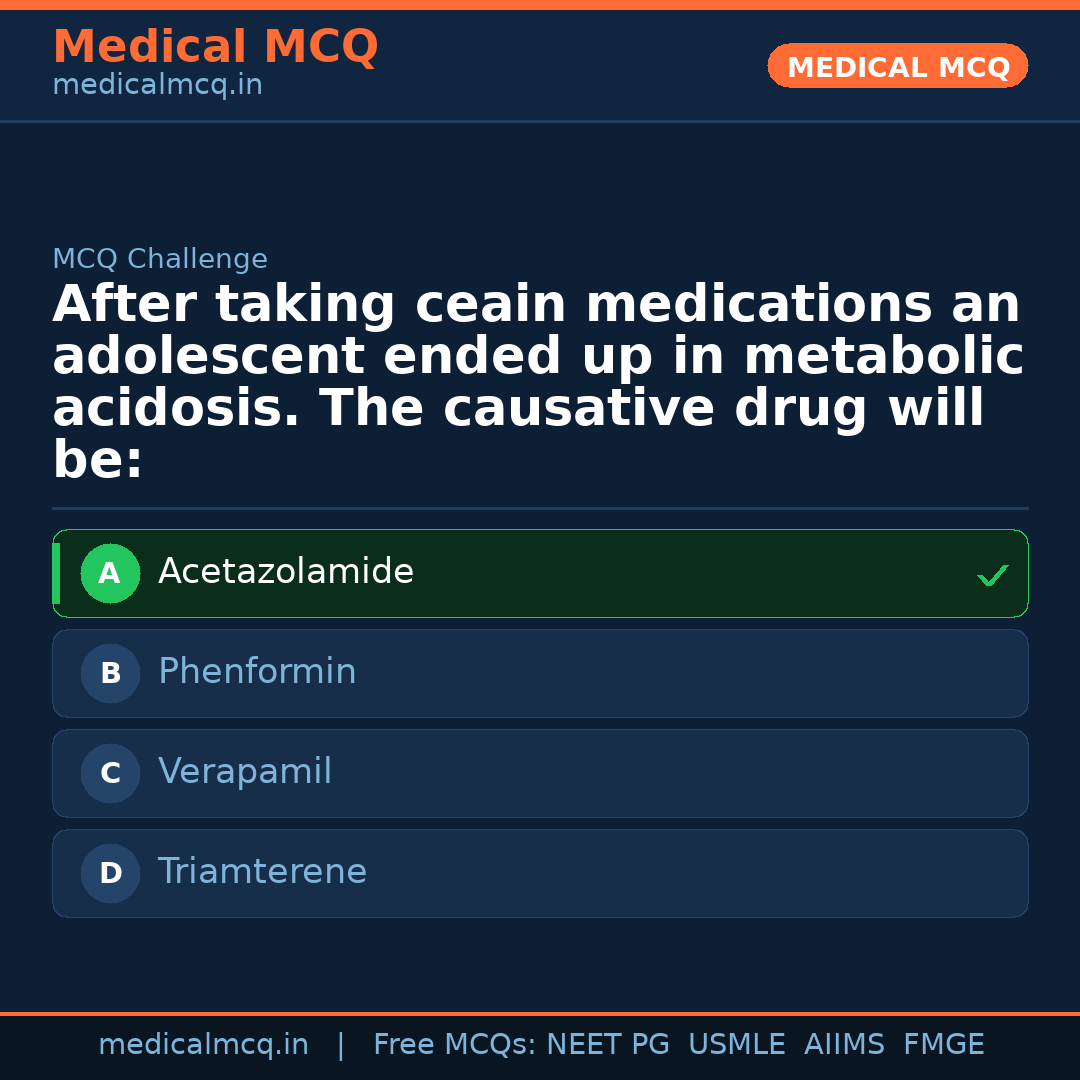 Medical MCQ
medicalmcq.in

MEDICAL MCQ

MCQ Challenge

After taking ceain medications an adolescent ended up in metabolic acidosis. The causative drug will be:

A Acetazolamide ✓

B Phenformin

C Verapamil

D Triamterene

medicalmcq.in | Free MCQs: NEET PG USMLE AIIMS FMGE