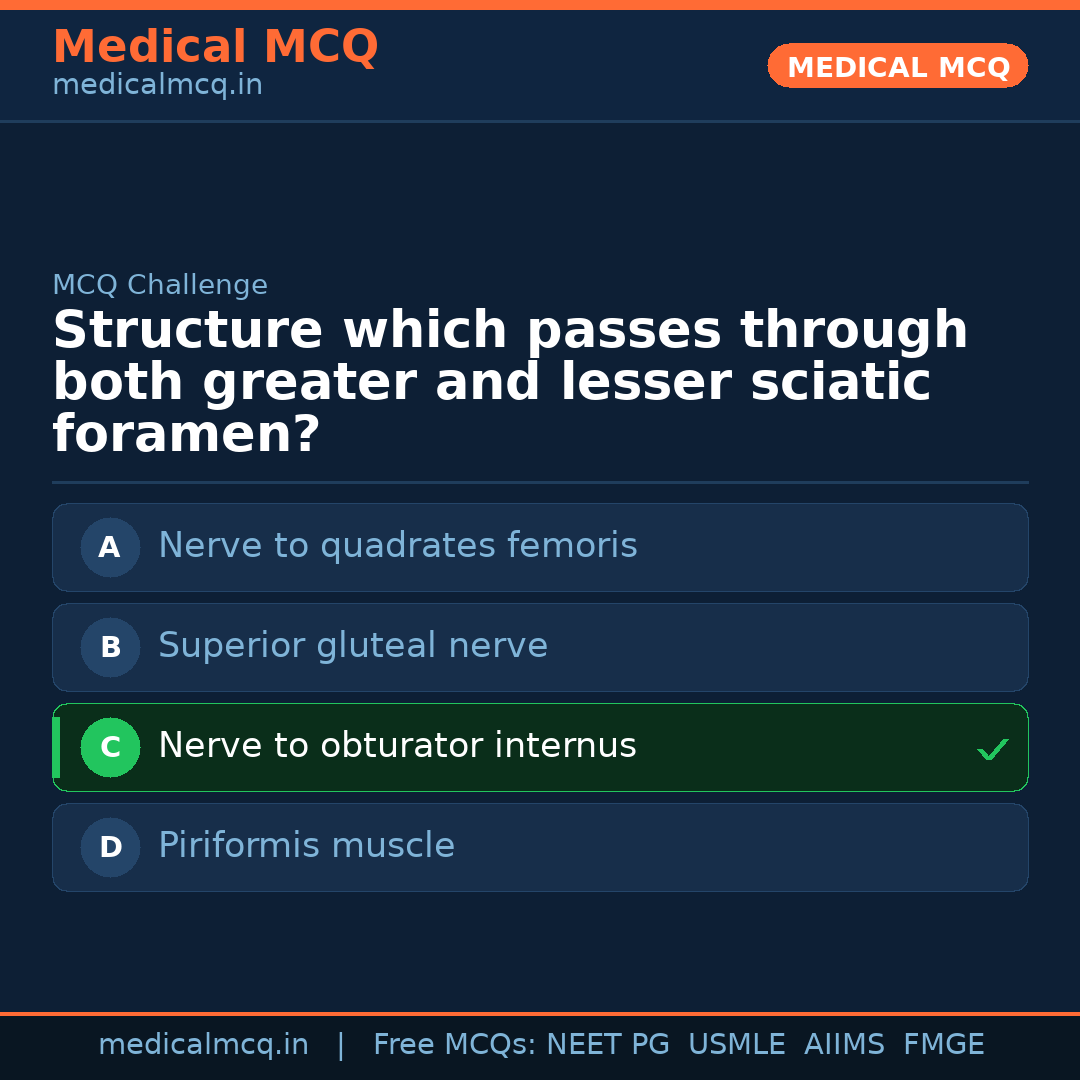 Medical MCQ
medicalmcq.in

MEDICAL MCQ

MCQ Challenge

Structure which passes through both greater and lesser sciatic foramen?

A Nerve to quadrates femoris

B Superior gluteal nerve

C Nerve to obturator internus ✓

D Piriformis muscle

medicalmcq.in | Free MCQs: NEET PG USMLE AIIMS FMGE